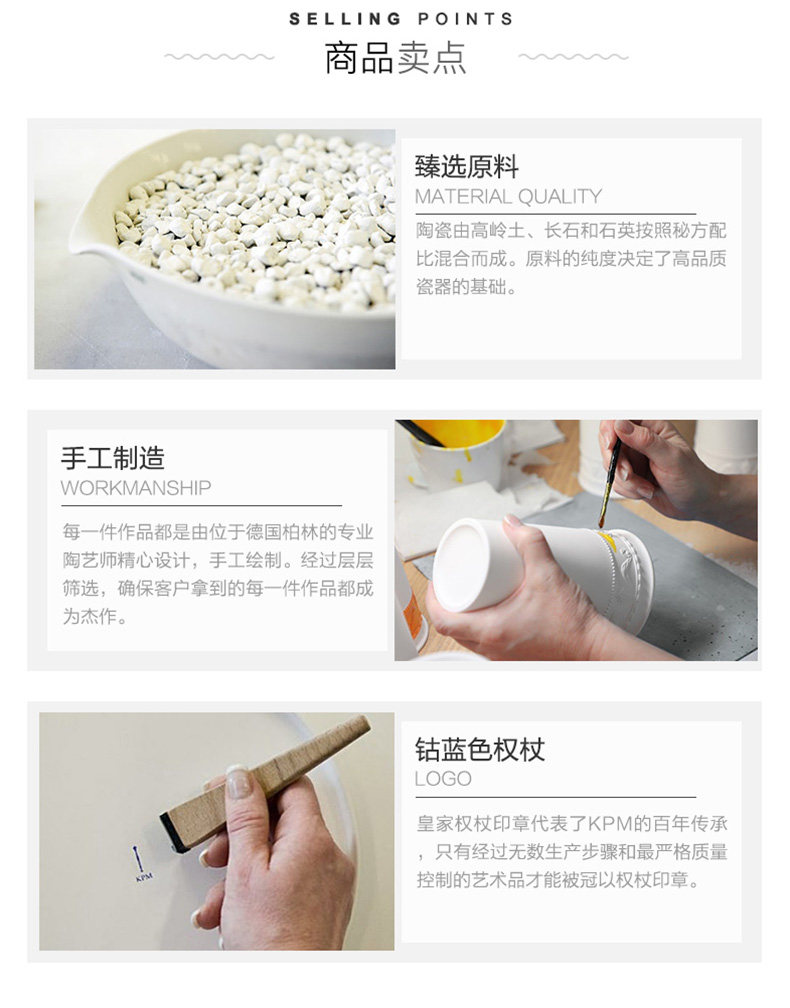 SELLING POINTS
商品卖点

臻选原料
MATERIAL QUALITY
陶瓷由高岭土、长石和石英按照秘方配比混合而成。原料的纯度决定了高品质瓷器的基础。

手工制造
WORKMANSHIP
每一件作品都是由位于德国柏林的专业陶艺师精心设计，手工绘制。经过层层筛选，确保客户拿到的每一件作品都成为杰作。

KPM

钴蓝色权杖
LOGO
皇家权杖印章代表了KPM的百年传承，只有经过无数生产步骤和最严格质量控制的艺术品才能被冠以权杖印章。