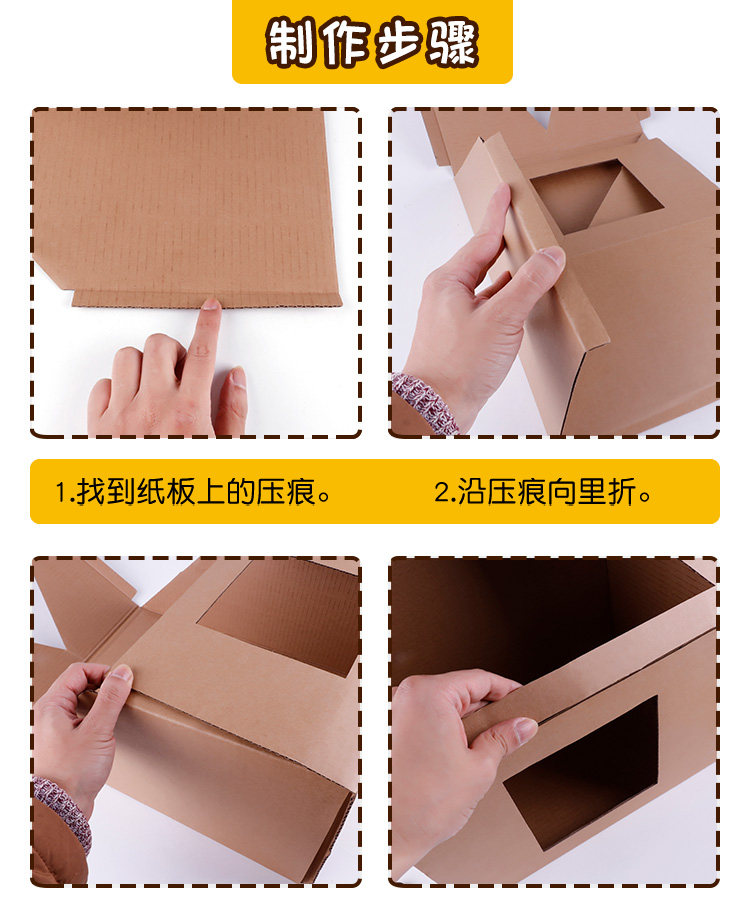 制作步骤

1.找到纸板上的压痕。

2.沿压痕向里折。