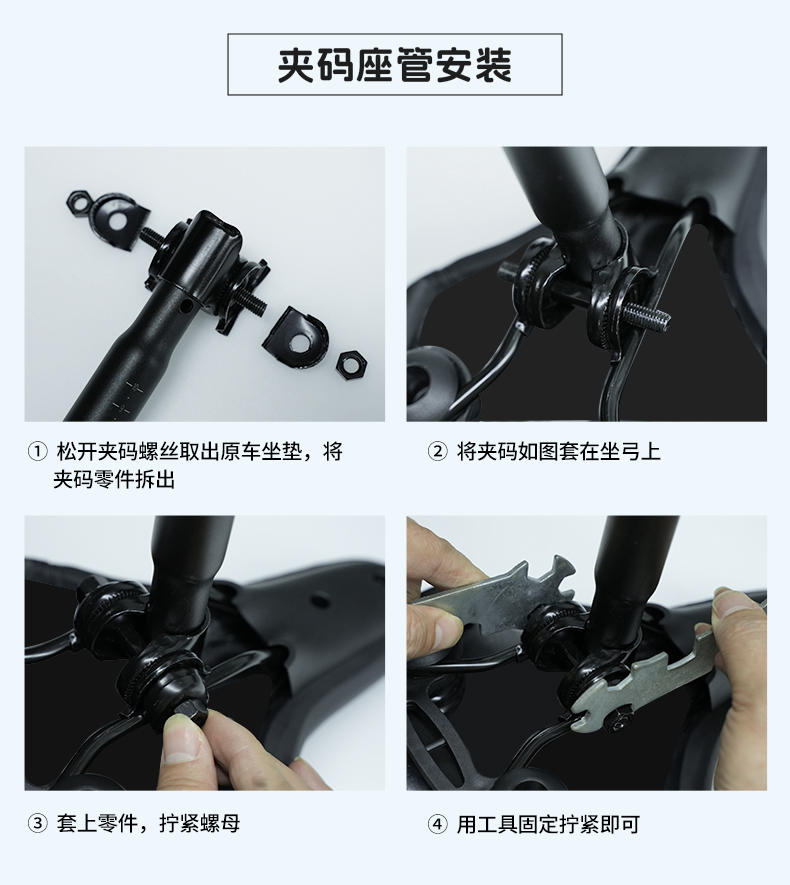 夹码座管安装

① 松开夹码螺丝取出原车坐垫，将夹码零件拆出

② 将夹码如图套在坐弓上

③ 套上零件，拧紧螺母

④ 用工具固定拧紧即可