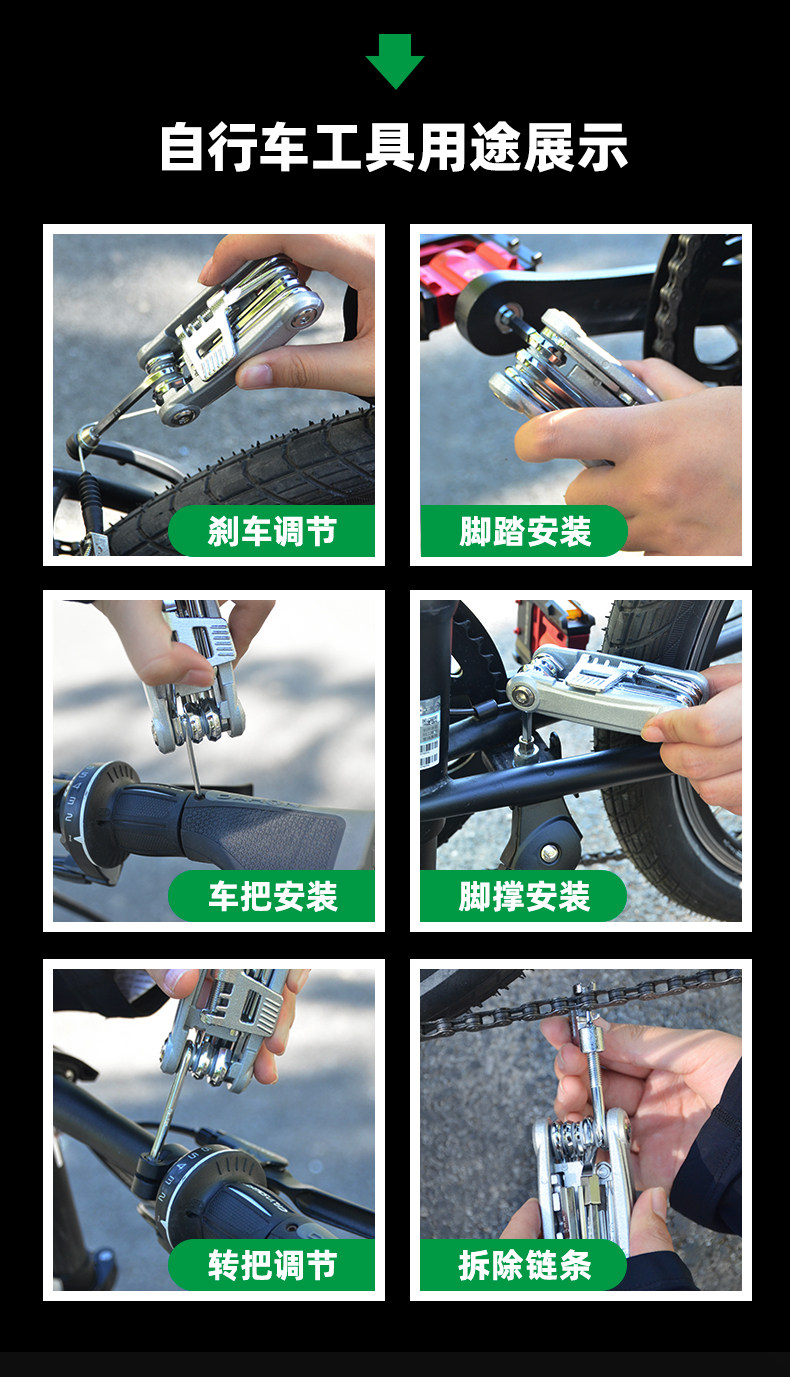 自行车工具用途展示

刹车调节

脚踏安装

车把安装

脚撑安装

转把调节

拆除链条