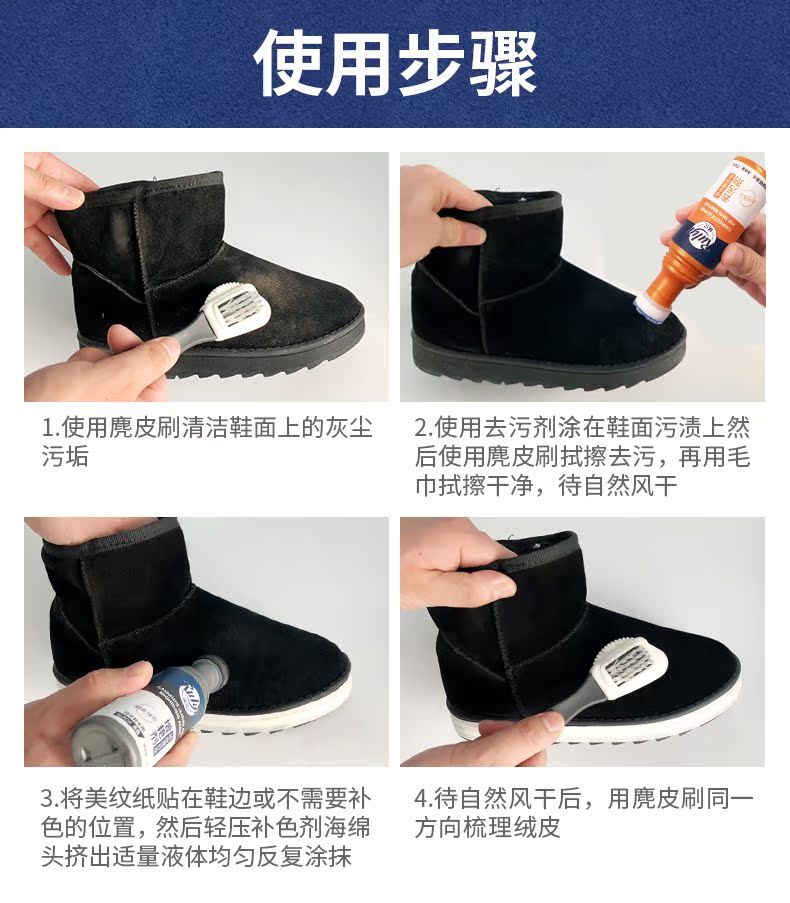 使用步骤

1.使用麂皮刷清洁鞋面上的灰尘污垢

2.使用去污剂涂在鞋面污渍上然后使用麂皮刷拭擦去污，再用毛巾拭擦干净，待自然风干

3.将美纹纸贴在鞋边或不需要补色的位置，然后轻压补色剂海绵头挤出适量液体均匀反复涂抹

4.待自然风干后，用麂皮刷同一方向梳理绒皮