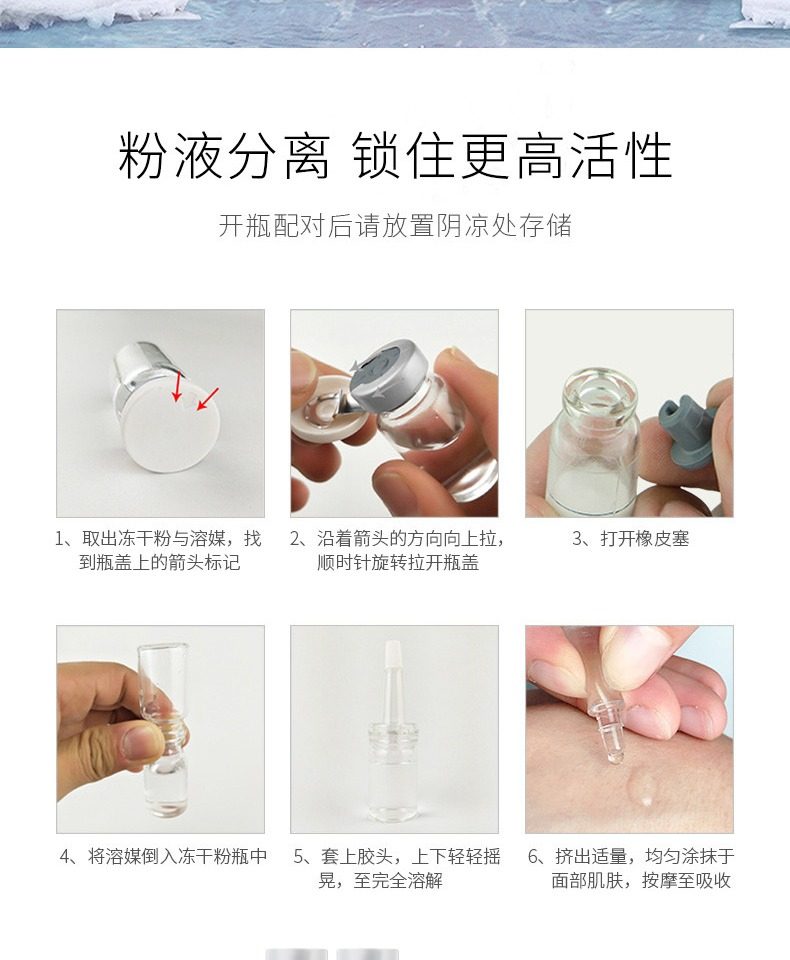 粉液分离 锁住更高活性

开瓶配对后请放置阴凉处存储

1、取出冻干粉与溶媒，找到瓶盖上的箭头标记

2、沿着箭头的方向向上拉，顺时针旋转拉开瓶盖

3、打开橡皮塞

4、将溶媒倒入冻干粉瓶中

5、套上胶头，上下轻轻摇晃，至完全溶解

6、挤出适量，均匀涂抹于面部肌肤，按摩至吸收