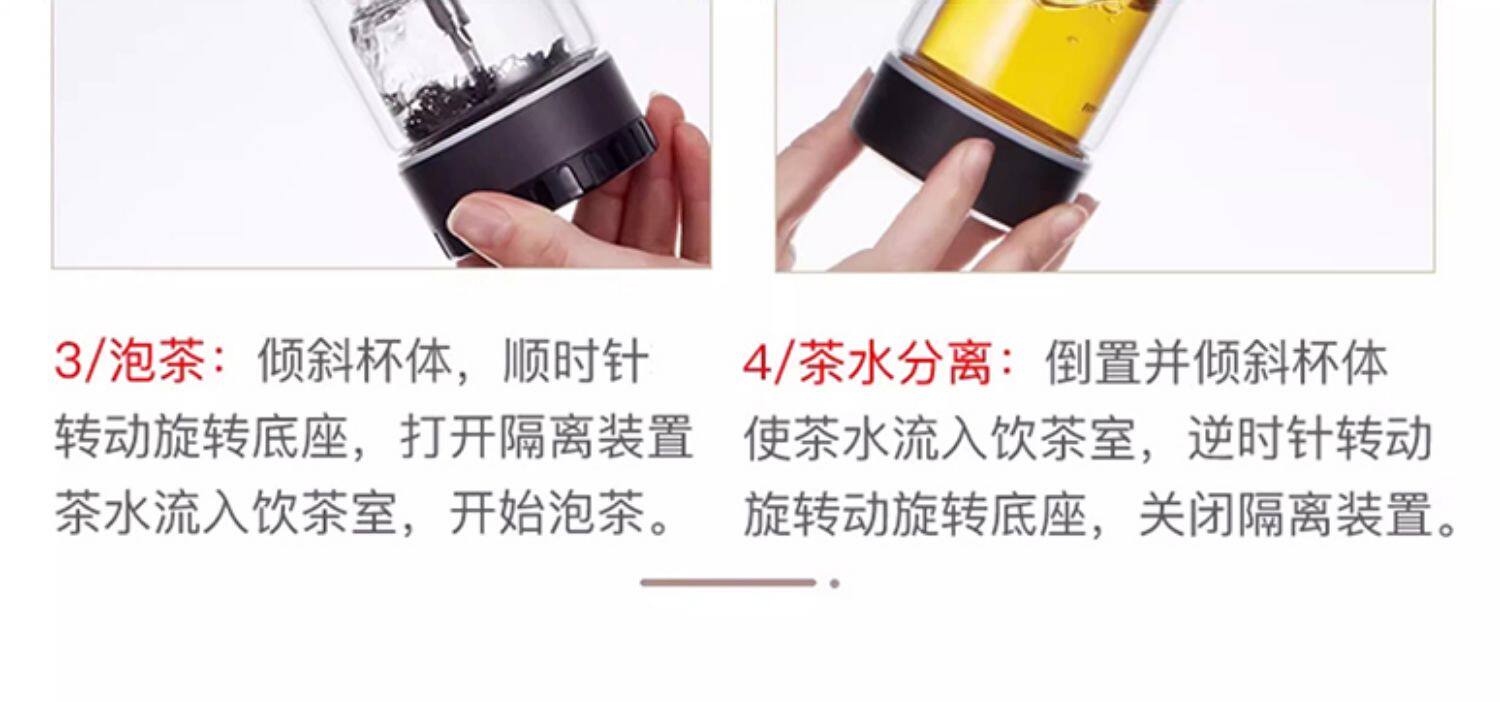 3/泡茶：倾斜杯体，顺时针转动旋转底座，打开隔离装置茶水流入饮茶室，开始泡茶。

4/茶水分离：倒置并倾斜杯体使茶水流入饮茶室，逆时针转动旋转动旋转底座，关闭隔离装置。