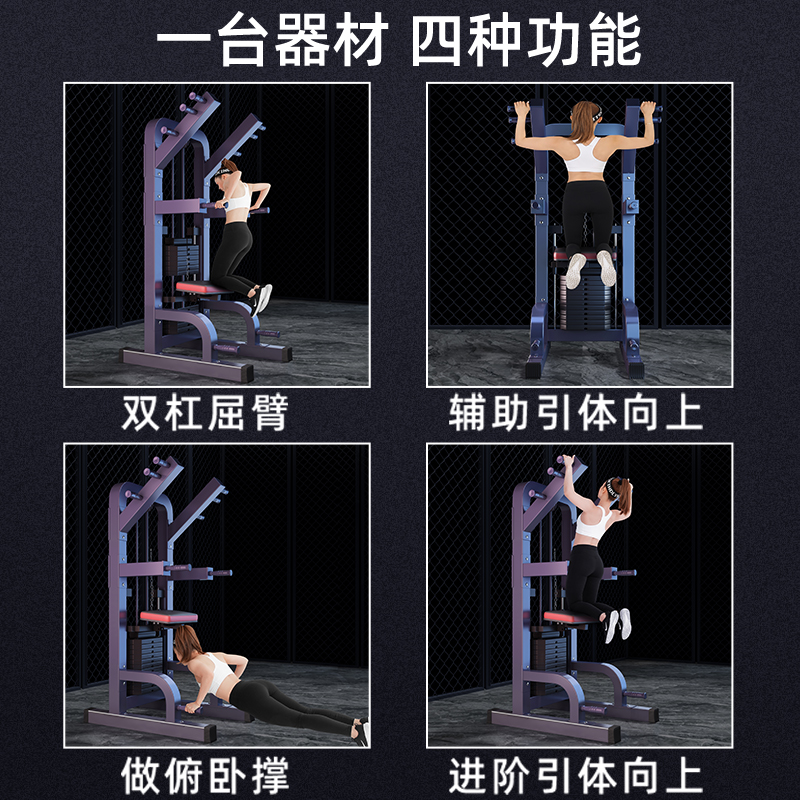 一台器材 四种功能

双杠屈臂

辅助引体向上

做俯卧撑

进阶引体向上