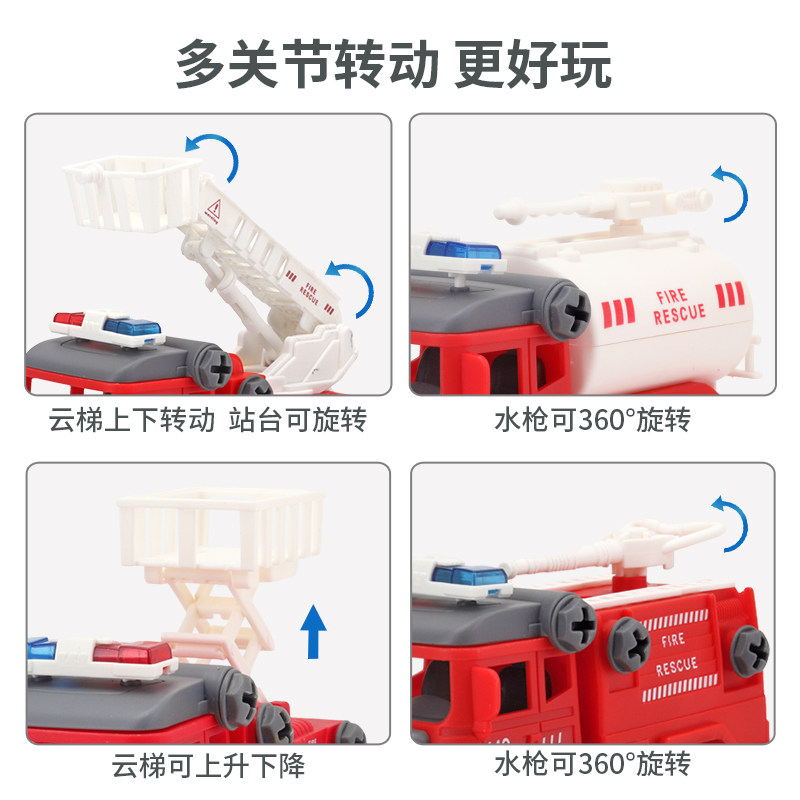 多关节转动 更好玩

FIRE RESCUE

云梯上下转动 站台可旋转

FIRE RESCUE

水枪可360°旋转

云梯可上升下降

FIRE RESCUE

水枪可360°旋转