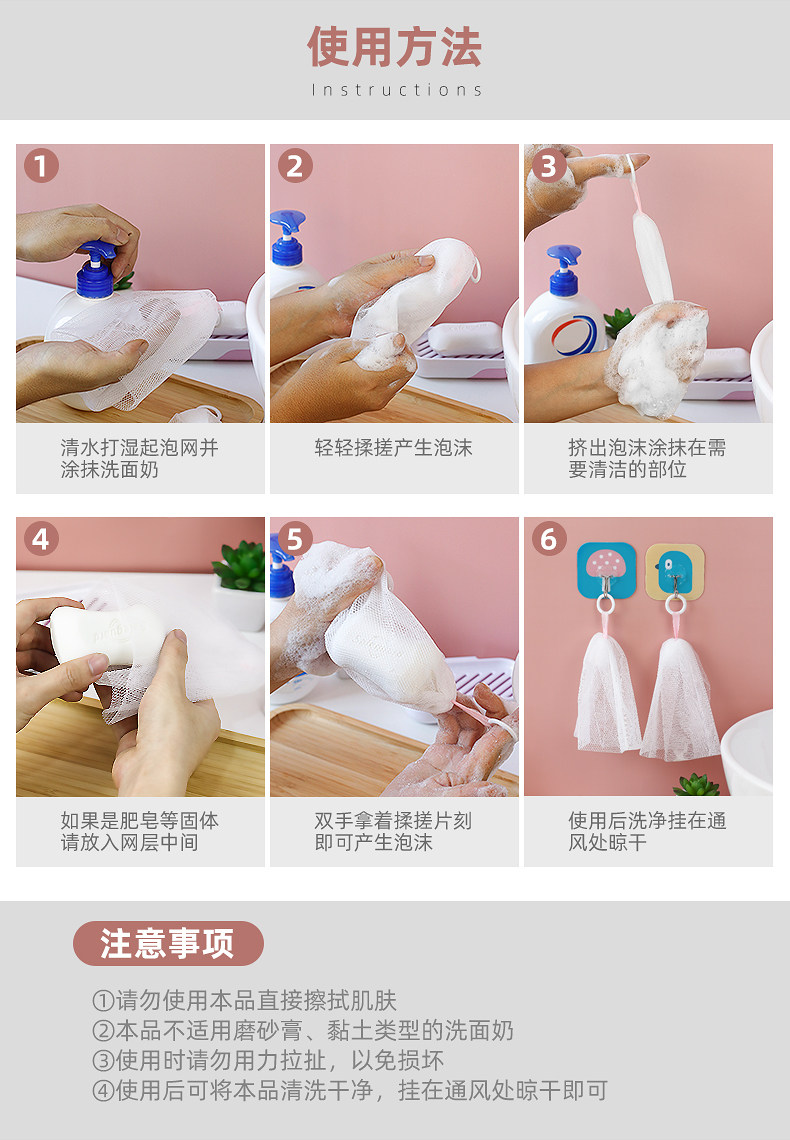 使用方法
Instructions

1
清水打湿起泡网并涂抹洗面奶

2
轻轻揉搓产生泡沫

3
挤出泡沫涂抹在需要清洁的部位

4
如果是肥皂等固体请放入网层中间

5
双手拿着揉搓片刻即可产生泡沫

6
使用后洗净挂在通风处晾干

注意事项

①请勿使用本品直接擦拭肌肤
②本品不适用磨砂膏、黏土类型的洗面奶
③使用时请勿用力拉扯，以免损坏
④使用后可将本品清洗干净，挂在通风处晾干即可