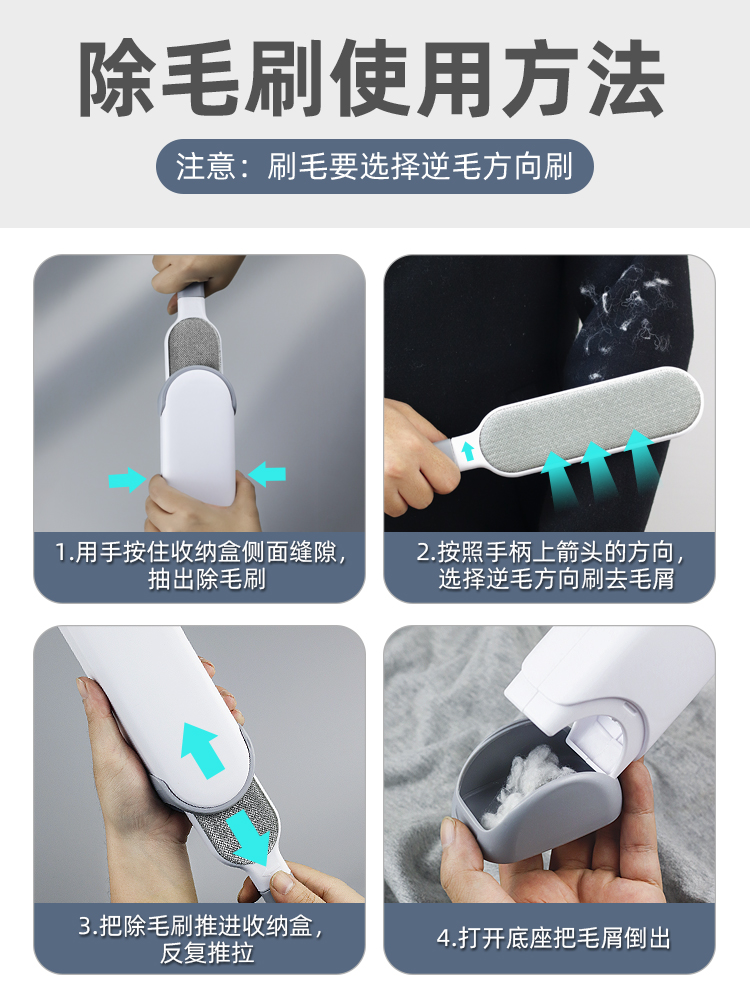 除毛刷使用方法

注意：刷毛要选择逆毛方向刷

1.用手按住收纳盒侧面缝隙，抽出除毛刷

2.按照手柄上箭头的方向，选择逆毛方向刷去毛屑

3.把除毛刷推进收纳盒，反复推拉

4.打开底座把毛屑倒出