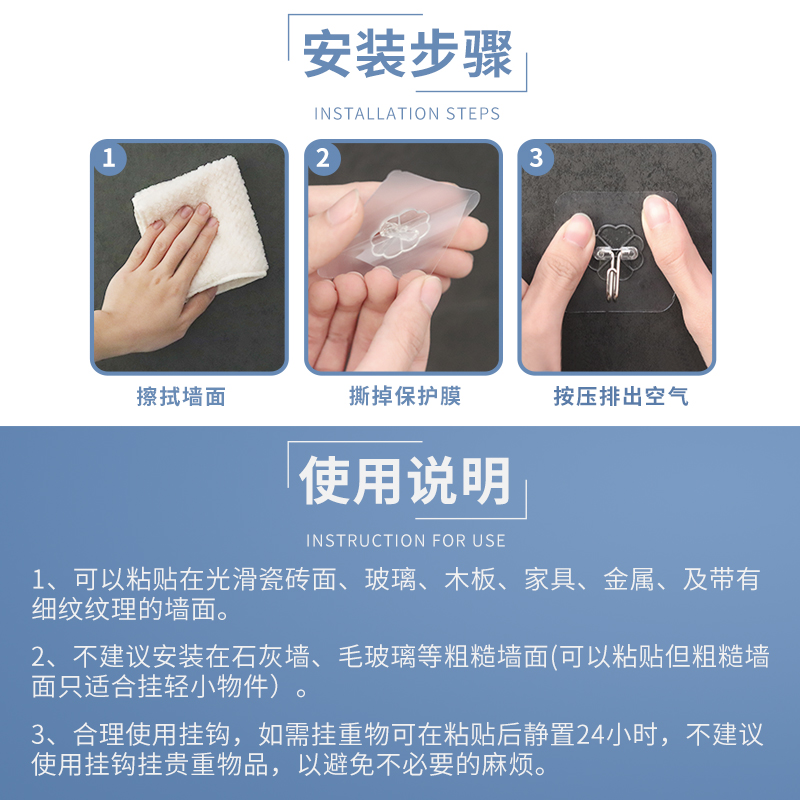 安装步骤

INSTALLATION STEPS

1

擦拭墙面

2

撕掉保护膜

3

按压排出空气

使用说明

INSTRUCTION FOR USE

1、可以粘贴在光滑瓷砖面、玻璃、木板、家具、金属、及带有细纹纹理的墙面。

2、不建议安装在石灰墙、毛玻璃等粗糙墙面(可以粘贴但粗糙墙面只适合挂轻小物件）。

3、合理使用挂钩，如需挂重物可在粘贴后静置24小时，不建议使用挂钩挂贵重物品，以避免不必要的麻烦。