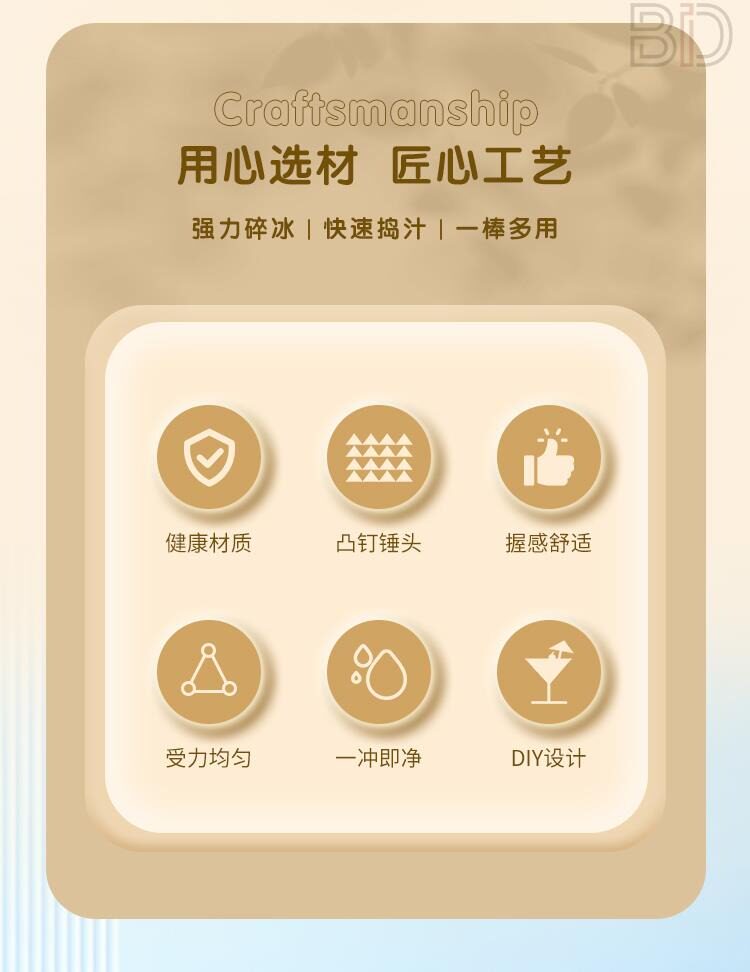 Craftsmanship

用心选材 匠心工艺

强力碎冰 | 快速捣汁 | 一棒多用

健康材质 凸钉锤头 握感舒适

受力均匀 一冲即净 DIY设计

BD