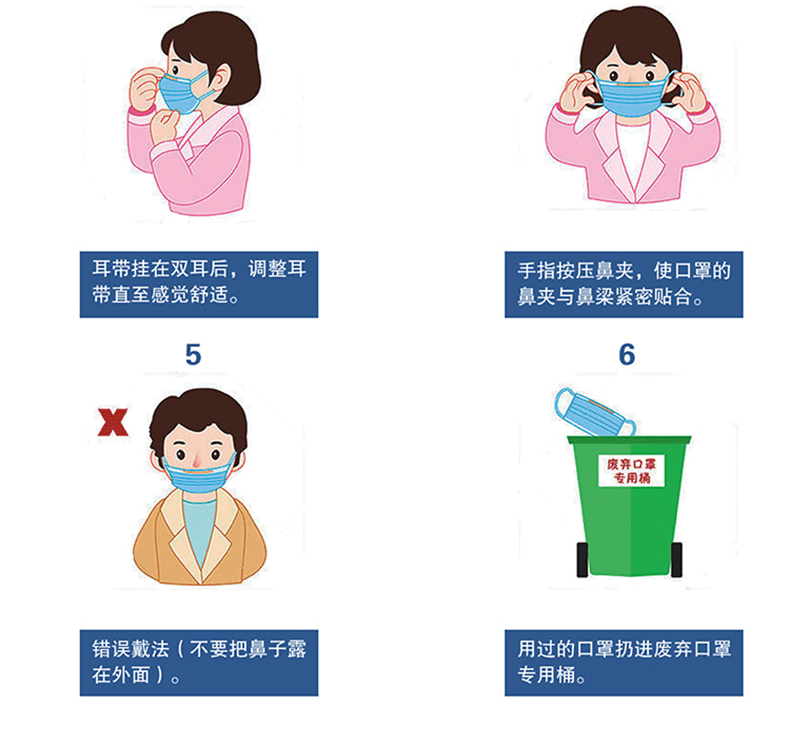 耳带挂在双耳后，调整耳带直至感觉舒适。

手指按压鼻夹，使口罩的鼻夹与鼻梁紧密贴合。

5

X

错误戴法（不要把鼻子露在外面）。

6

废弃口罩专用桶

用过的口罩扔进废弃口罩专用桶。