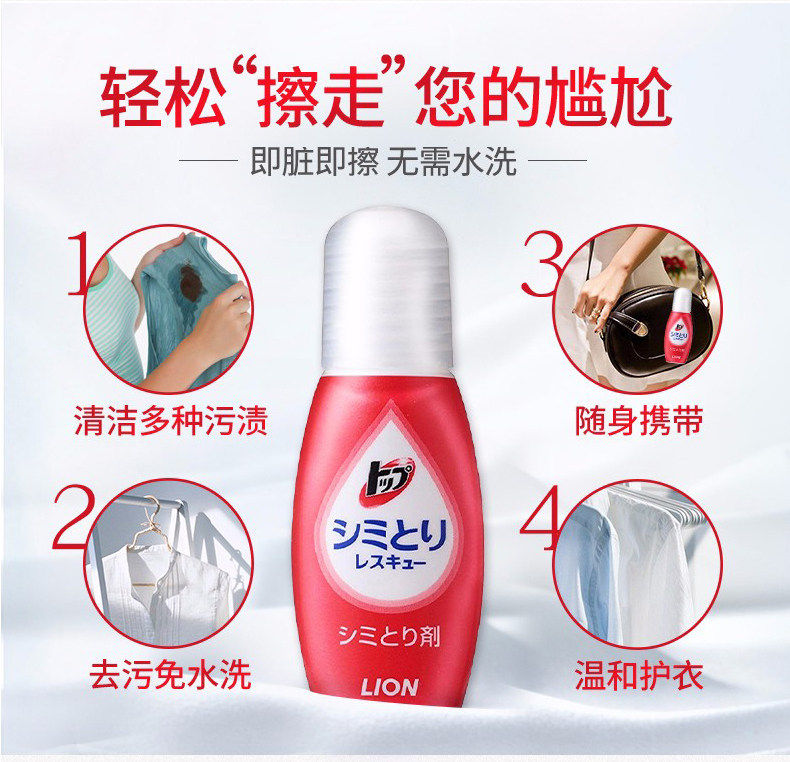 轻松“擦走”您的尴尬

即脏即擦 无需水洗

1

清洁多种污渍

2

去污免水洗

トップ

シミとり

レスキュー

シミとり剤

LION

3

随身携带

4

温和护衣