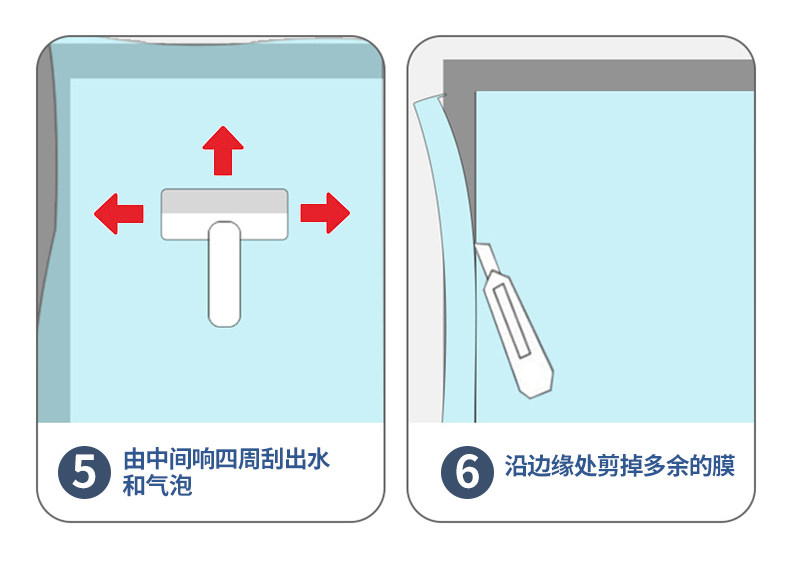 5 由中间响四周刮出水和气泡

6 沿边缘处剪掉多余的膜