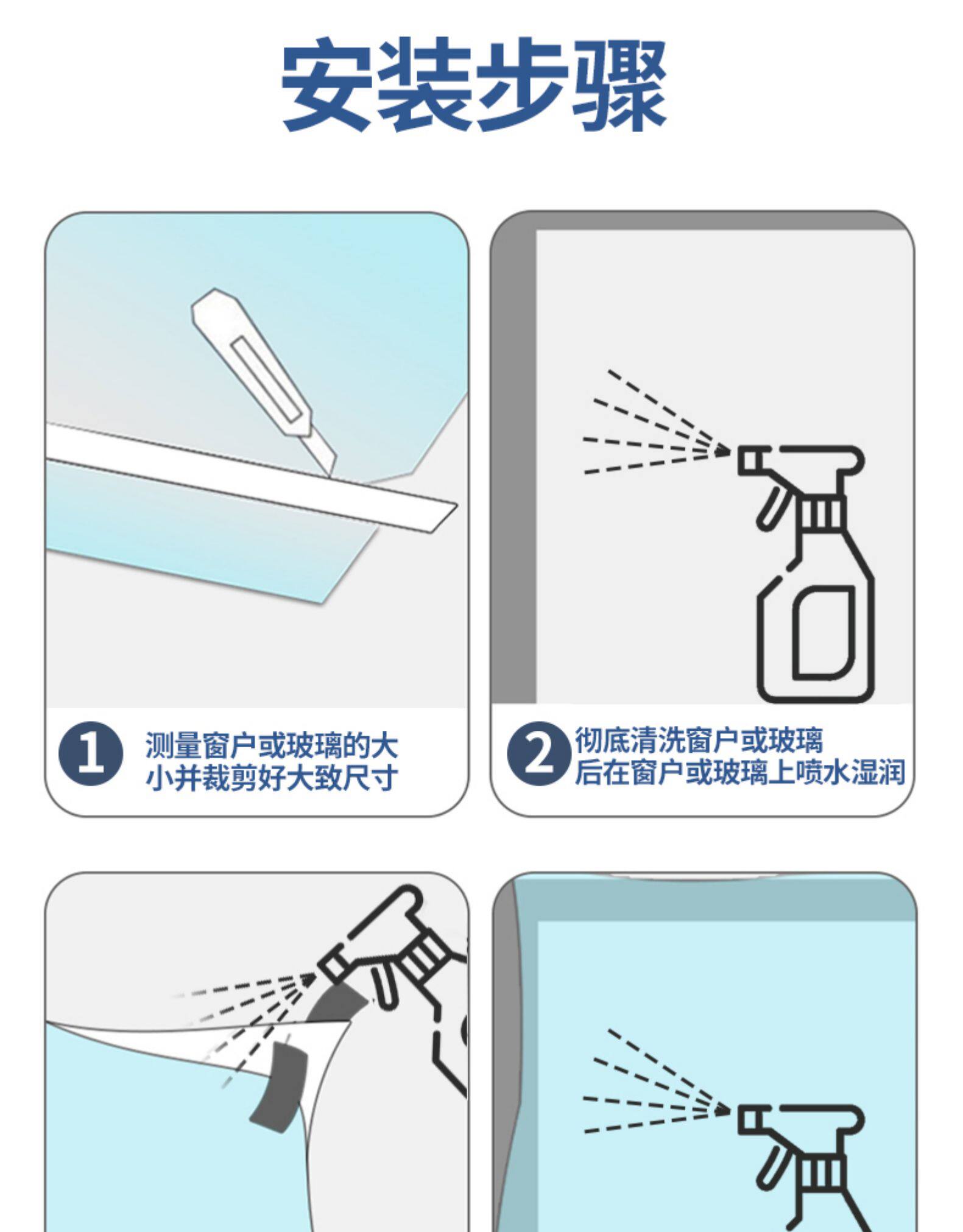 安装步骤

1 测量窗户或玻璃的大小并裁剪好大致尺寸

2 彻底清洗窗户或玻璃后在窗户或玻璃上喷水湿润