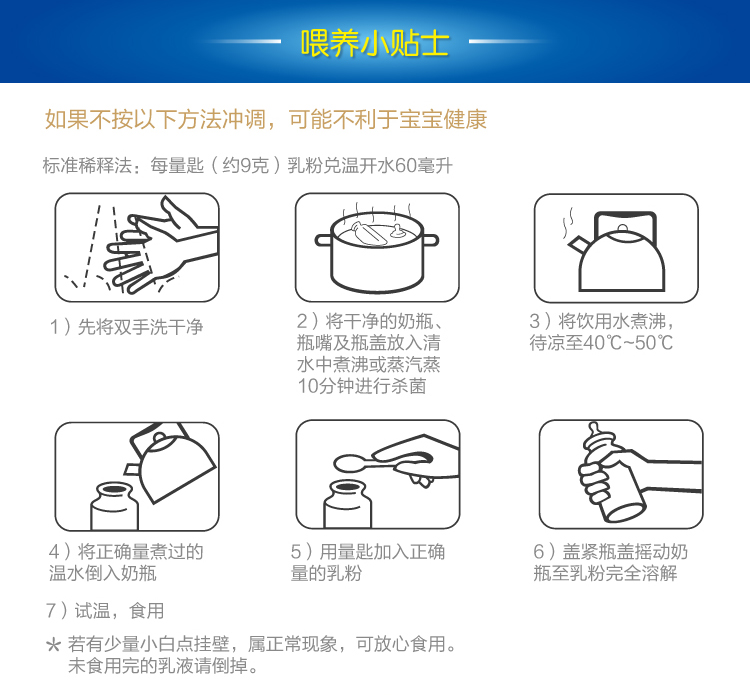 喂养小贴士

如果不按以下方法冲调，可能不利于宝宝健康

标准稀释法：每量匙（约9克）乳粉兑温开水60毫升

1）先将双手洗干净

2）将干净的奶瓶、瓶嘴及瓶盖放入清水中煮沸或蒸汽蒸10分钟进行杀菌

3）将饮用水煮沸，待凉至40℃~50℃

4）将正确量煮过的温水倒入奶瓶

5）用量匙加入正确量的乳粉

6）盖紧瓶盖摇动奶瓶至乳粉完全溶解

7）试温，食用

* 若有少量小白点挂壁，属正常现象，可放心食用。未食用完的乳液请倒掉。