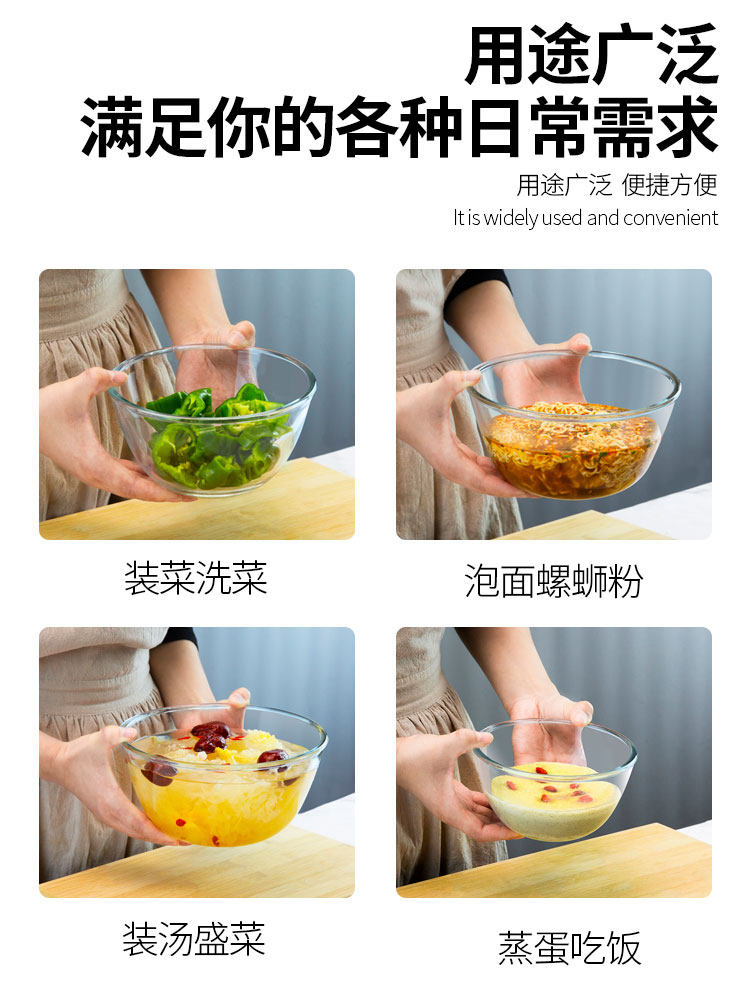 用途广泛
满足你的各种日常需求

用途广泛 便捷方便
It is widely used and convenient

装菜洗菜

泡面螺蛳粉

装汤盛菜

蒸蛋吃饭