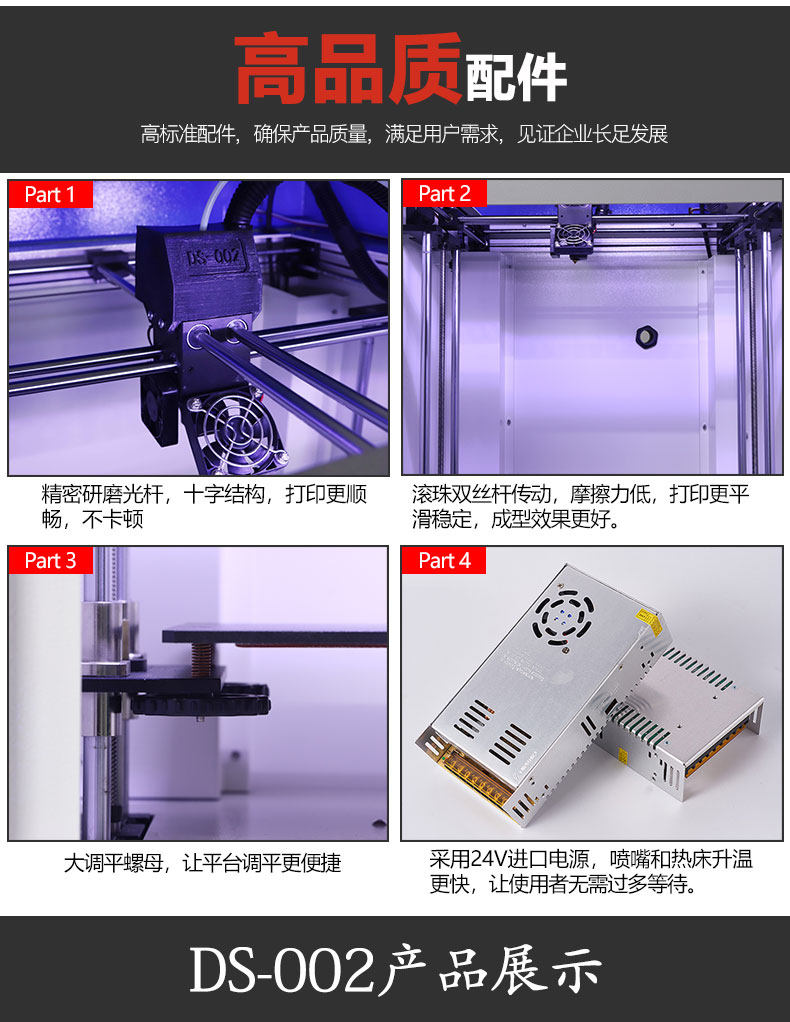 高品质配件

高标准配件，确保产品质量，满足用户需求，见证企业长足发展

Part 1

DS-002

精密研磨光杆，十字结构，打印更顺畅，不卡顿

Part 2

滚珠双丝杆传动，摩擦力低，打印更平滑稳定，成型效果更好。

Part 3

大调平螺母，让平台调平更便捷

Part 4

采用24V进口电源，喷嘴和热床升温更快，让使用者无需过多等待。

DS-002产品展示