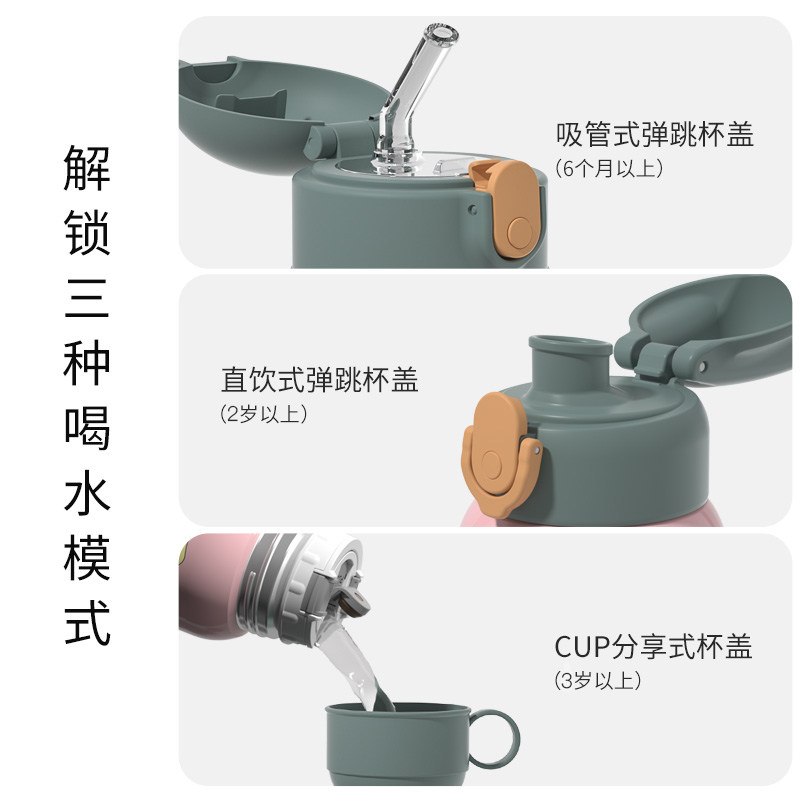 解锁三种喝水模式

吸管式弹跳杯盖
(6个月以上)

直饮式弹跳杯盖
(2岁以上)

CUP分享式杯盖
(3岁以上)