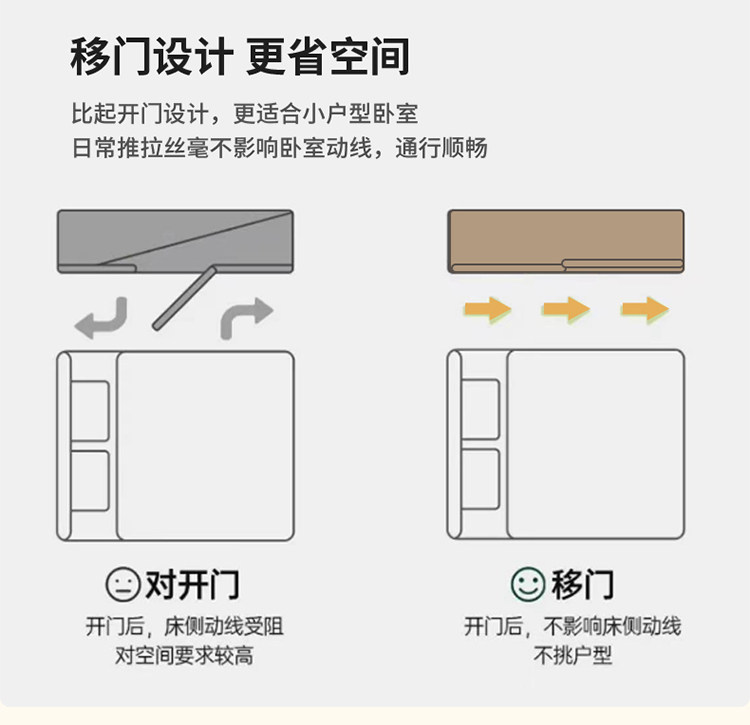 移门设计 更省空间

比起开门设计，更适合小户型卧室
日常推拉丝毫不影响卧室动线，通行顺畅

对开门

开门后，床侧动线受阻
对空间要求较高

移门

开门后，不影响床侧动线
不挑户型