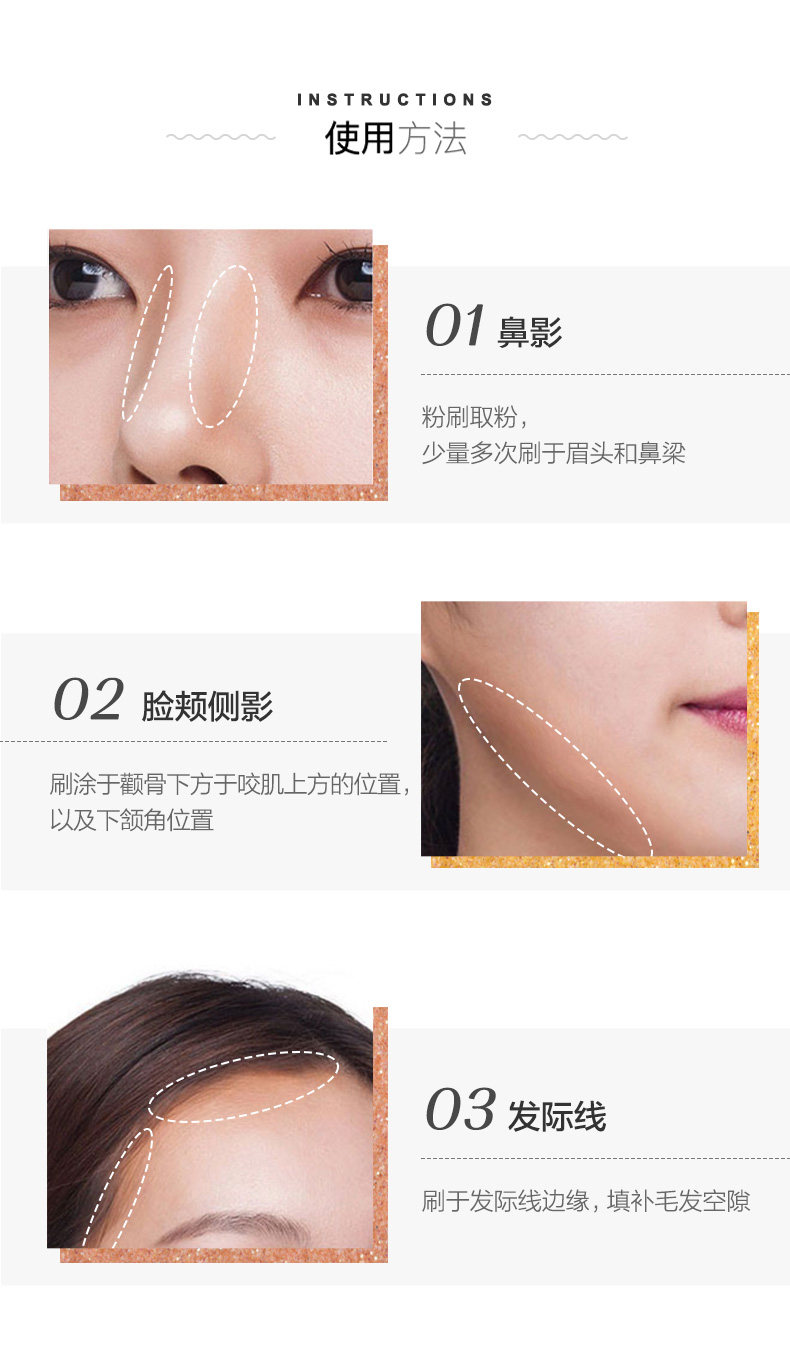 INSTRUCTIONS
使用方法

01 鼻影

粉刷取粉，
少量多次刷于眉头和鼻梁

02 脸颊侧影

刷涂于颧骨下方于咬肌上方的位置，
以及下颌角位置

03 发际线

刷于发际线边缘，填补毛发空隙