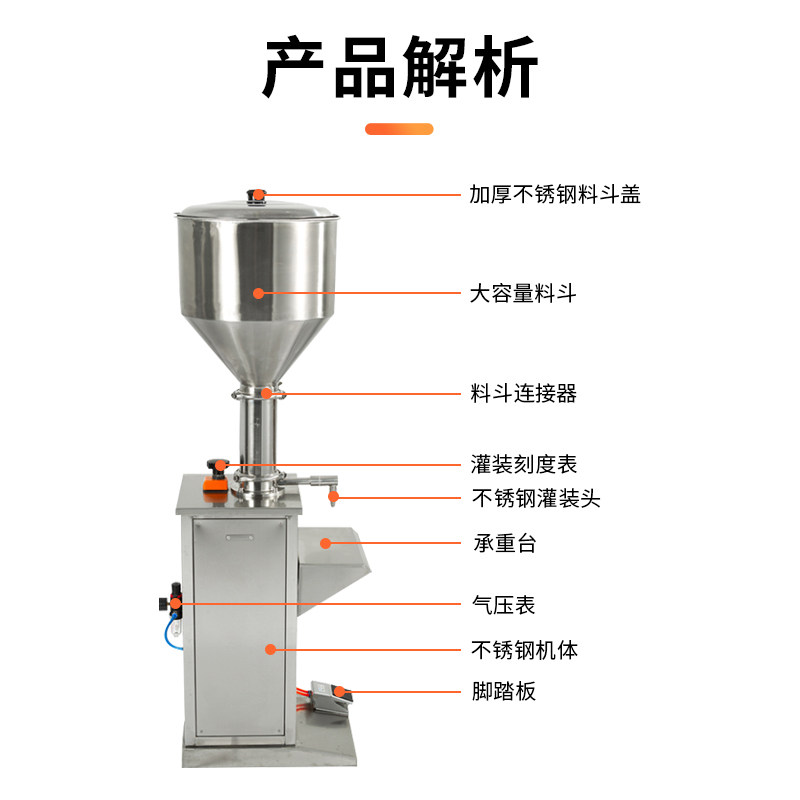 产品解析

加厚不锈钢料斗盖

大容量料斗

料斗连接器

灌装刻度表

不锈钢灌装头

承重台

气压表

不锈钢机体

脚踏板