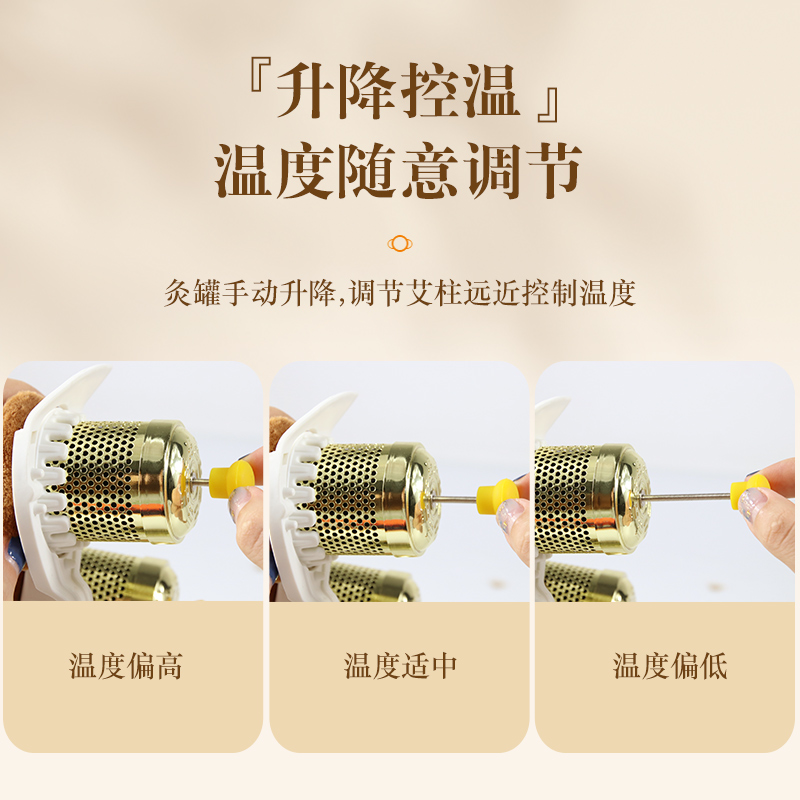 『升降控温』
温度随意调节

灸罐手动升降,调节艾柱远近控制温度

温度偏高

温度适中

温度偏低