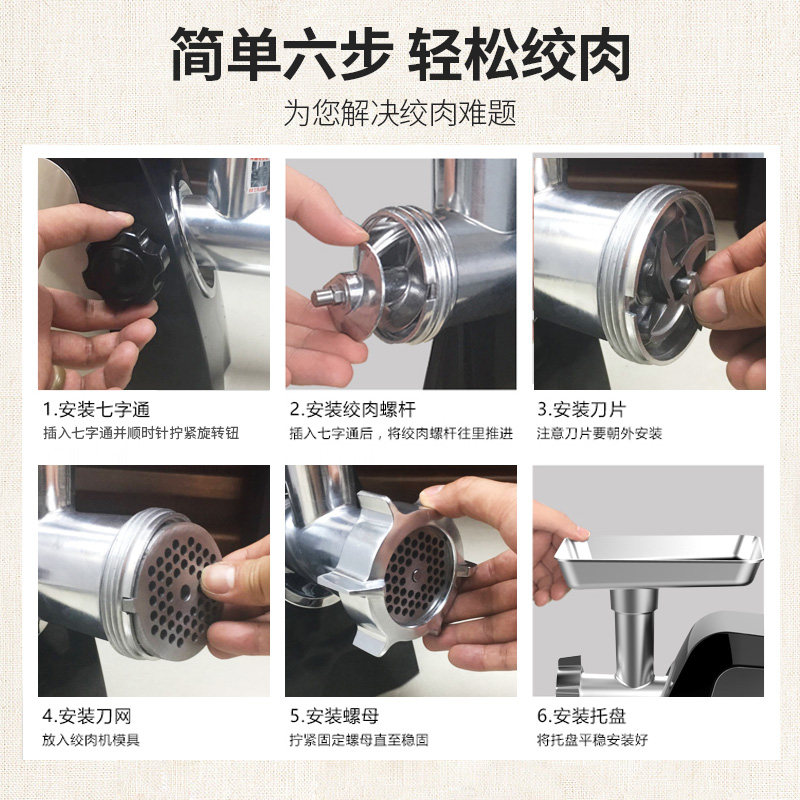 简单六步 轻松绞肉

为您解决绞肉难题

1.安装七字通

插入七字通并顺时针拧紧旋转钮

2.安装绞肉螺杆

插入七字通后，将绞肉螺杆往里推进

3.安装刀片

注意刀片要朝外安装

4.安装刀网

放入绞肉机模具

5.安装螺母

拧紧固定螺母直至稳固

6.安装托盘

将托盘平稳安装好