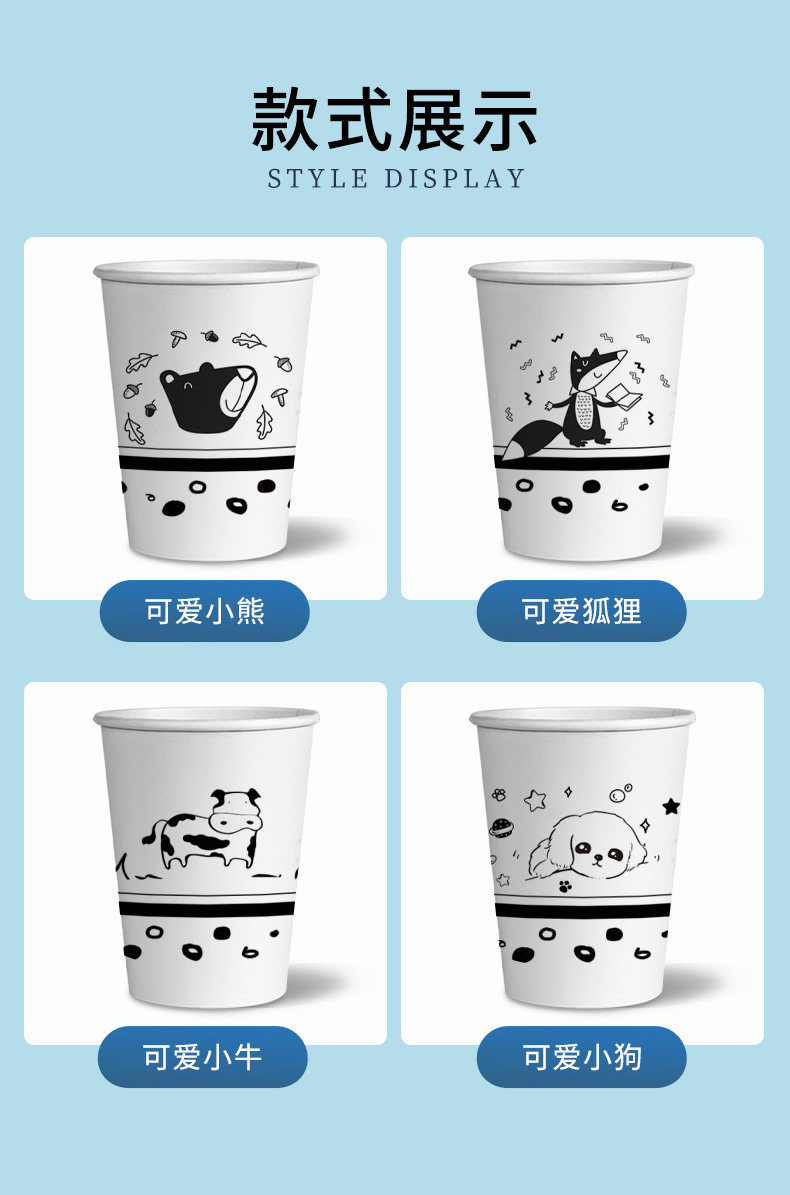 款式展示
STYLE DISPLAY

可爱小熊

可爱狐狸

可爱小牛

可爱小狗