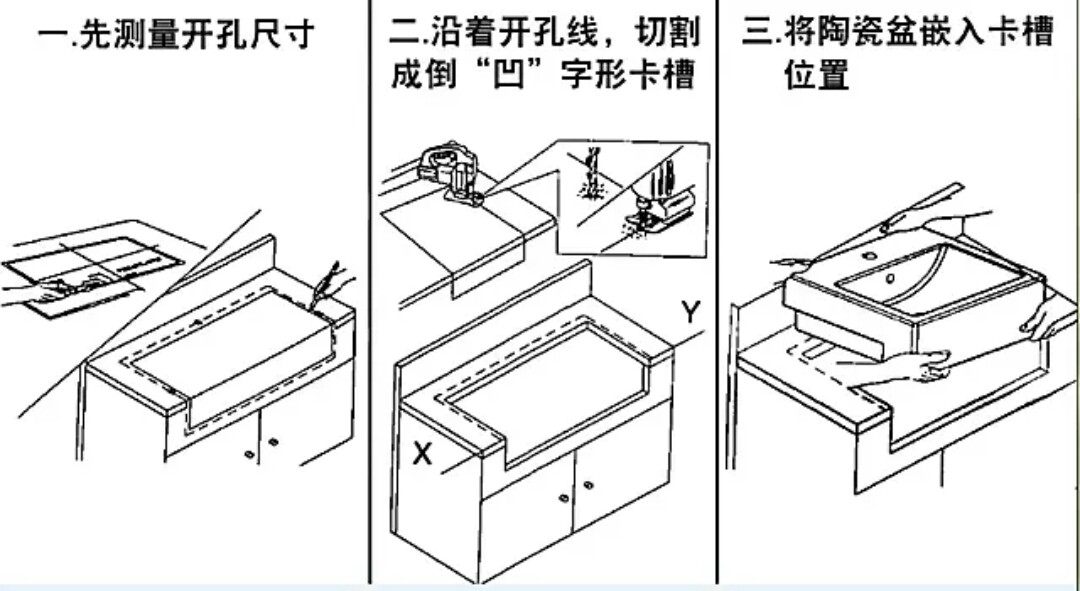 一.先测量开孔尺寸

二.沿着开孔线，切割成倒“凹”字形卡槽

Y

X

三.将陶瓷盆嵌入卡槽位置