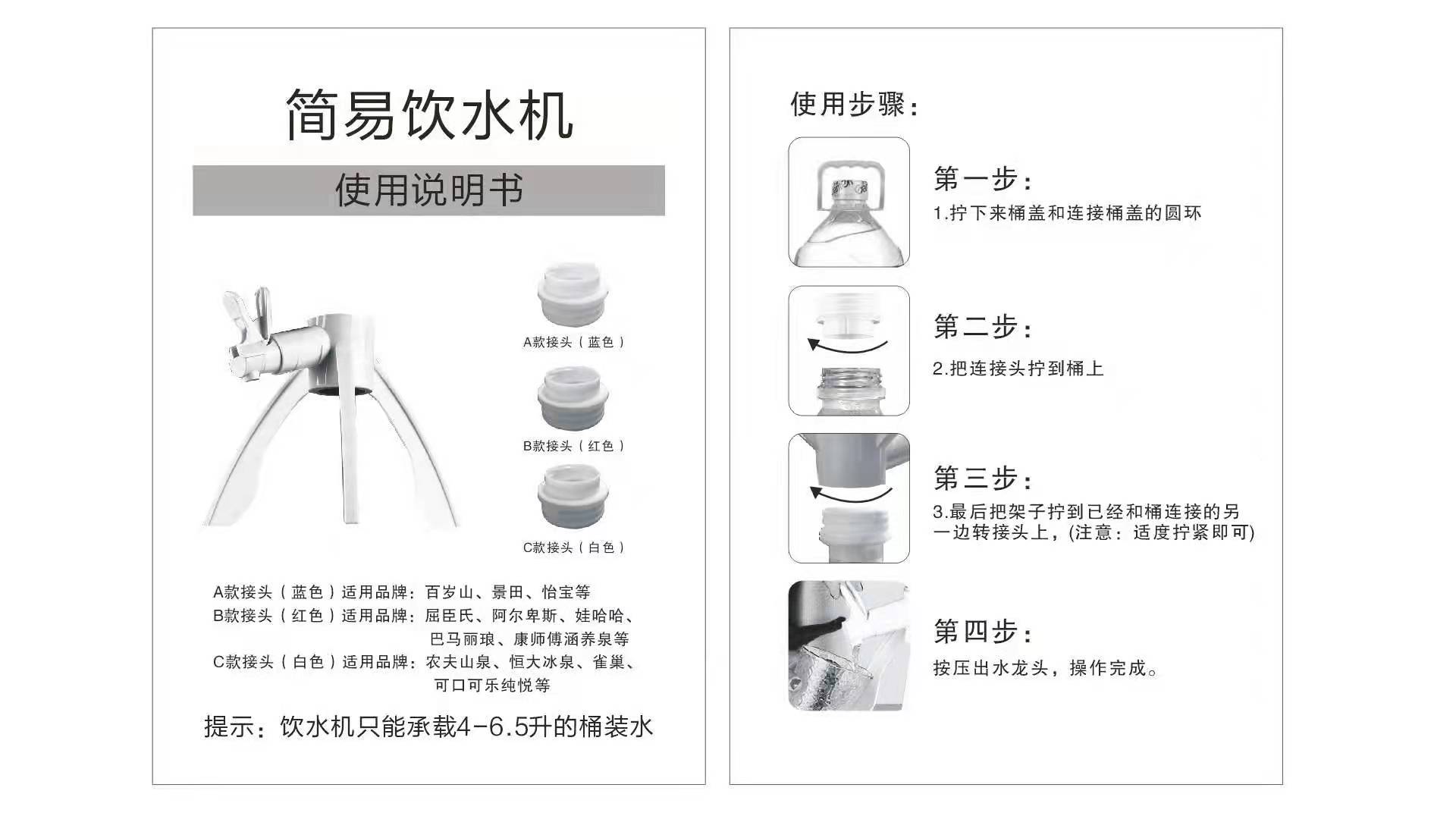 简易饮水机

使用说明书

A款接头（蓝色）

B款接头（红色）

C款接头（白色）

A款接头（蓝色）适用品牌：百岁山、景田、怡宝等
B款接头（红色）适用品牌：屈臣氏、阿尔卑斯、娃哈哈、巴马丽琅、康师傅涵养泉等
C款接头（白色）适用品牌：农夫山泉、恒大冰泉、雀巢、可口可乐纯悦等

提示：饮水机只能承载4-6.5升的桶装水

使用步骤：

第一步：
1.拧下来桶盖和连接桶盖的圆环

第二步：
2.把连接头拧到桶上

第三步：
3.最后把架子拧到已经和桶连接的另一边转接头上，(注意：适度拧紧即可)

第四步：
按压出水龙头，操作完成。