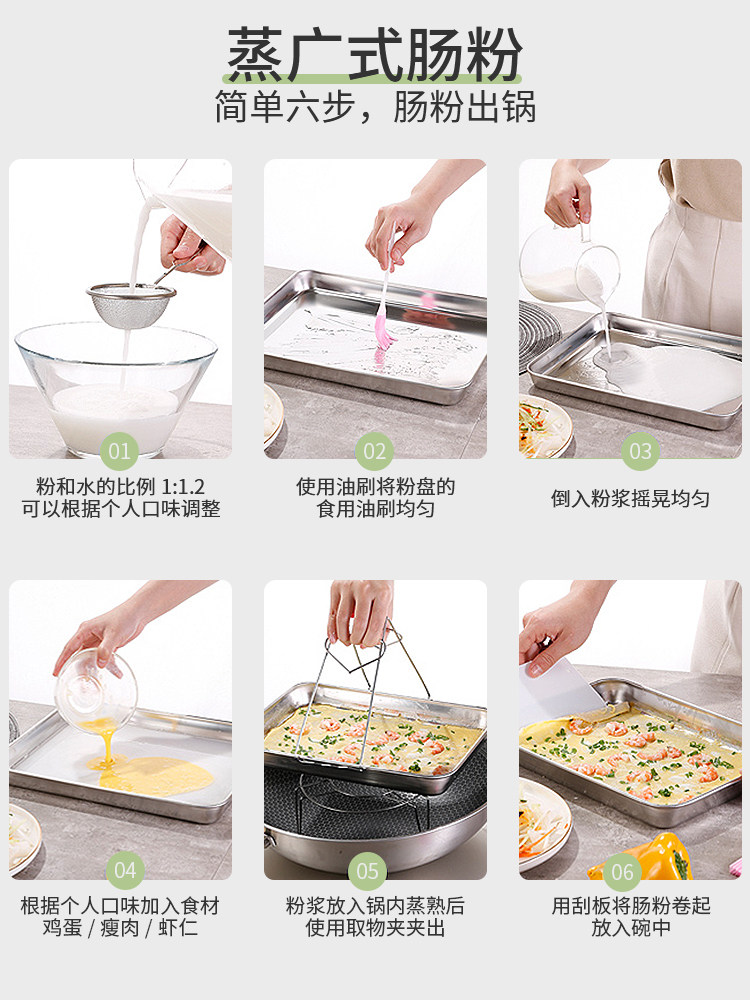 蒸广式肠粉
简单六步，肠粉出锅

01
粉和水的比例 1:1.2
可以根据个人口味调整

02
使用油刷将粉盘的
食用油刷均匀

03
倒入粉浆摇晃均匀

04
根据个人口味加入食材
鸡蛋 / 瘦肉 / 虾仁

05
粉浆放入锅内蒸熟后
使用取物夹夹出

06
用刮板将肠粉卷起
放入碗中