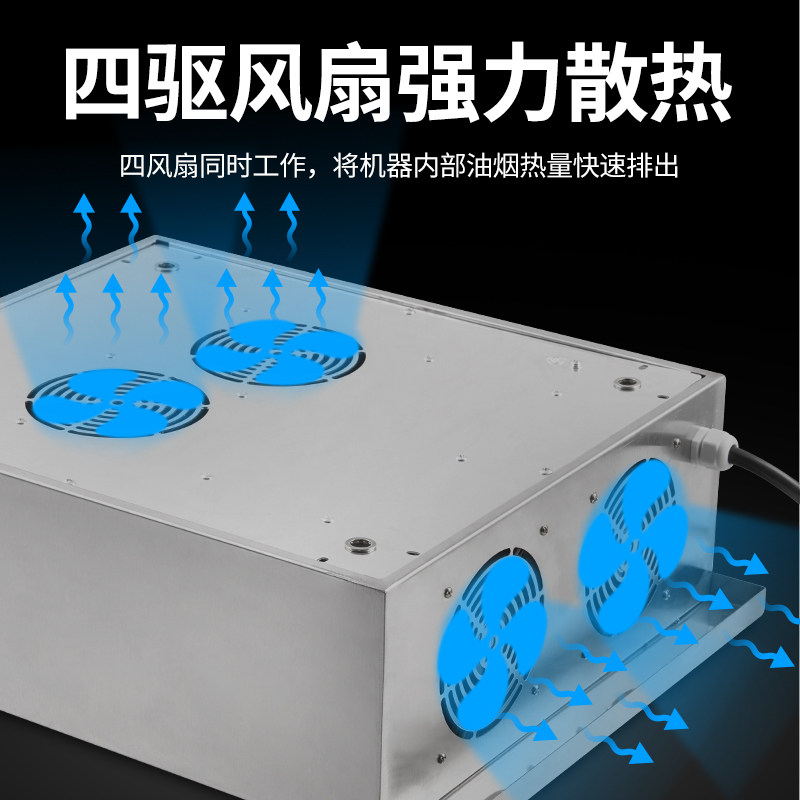 四驱风扇强力散热

四风扇同时工作，将机器内部油烟热量快速排出