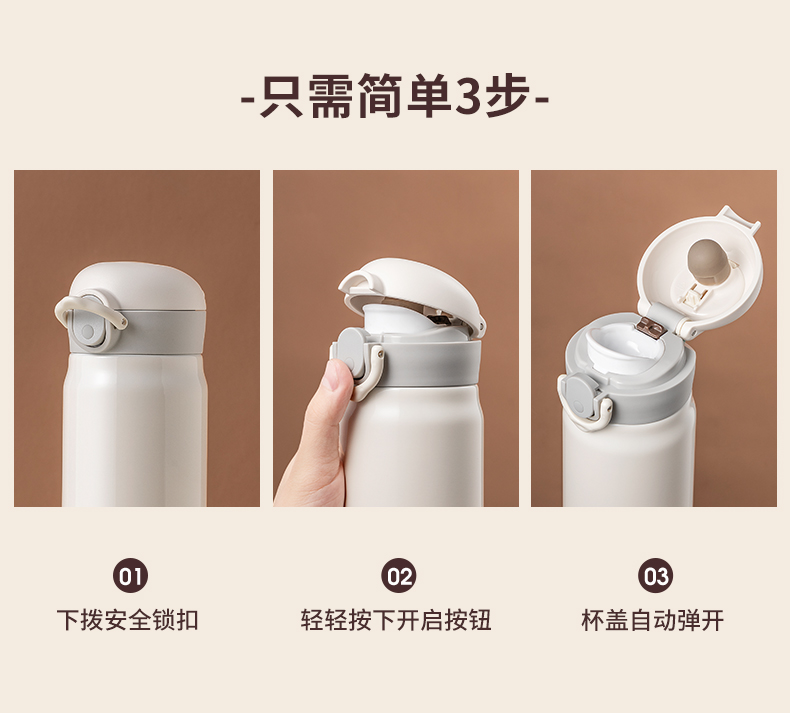 -只需简单3步-

01
下拨安全锁扣

02
轻轻按下开启按钮

03
杯盖自动弹开