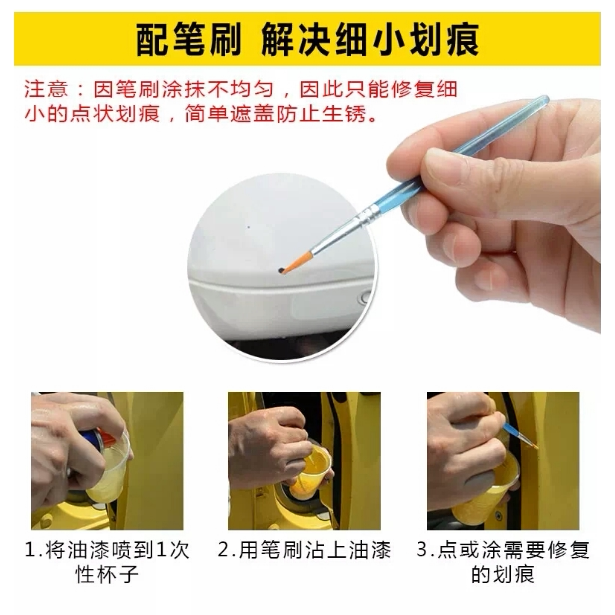 配笔刷 解决细小划痕

注意：因笔刷涂抹不均匀，因此只能修复细小的点状划痕，简单遮盖防止生锈。

1.将油漆喷到1次性杯子

2.用笔刷沾上油漆

3.点或涂需要修复的划痕