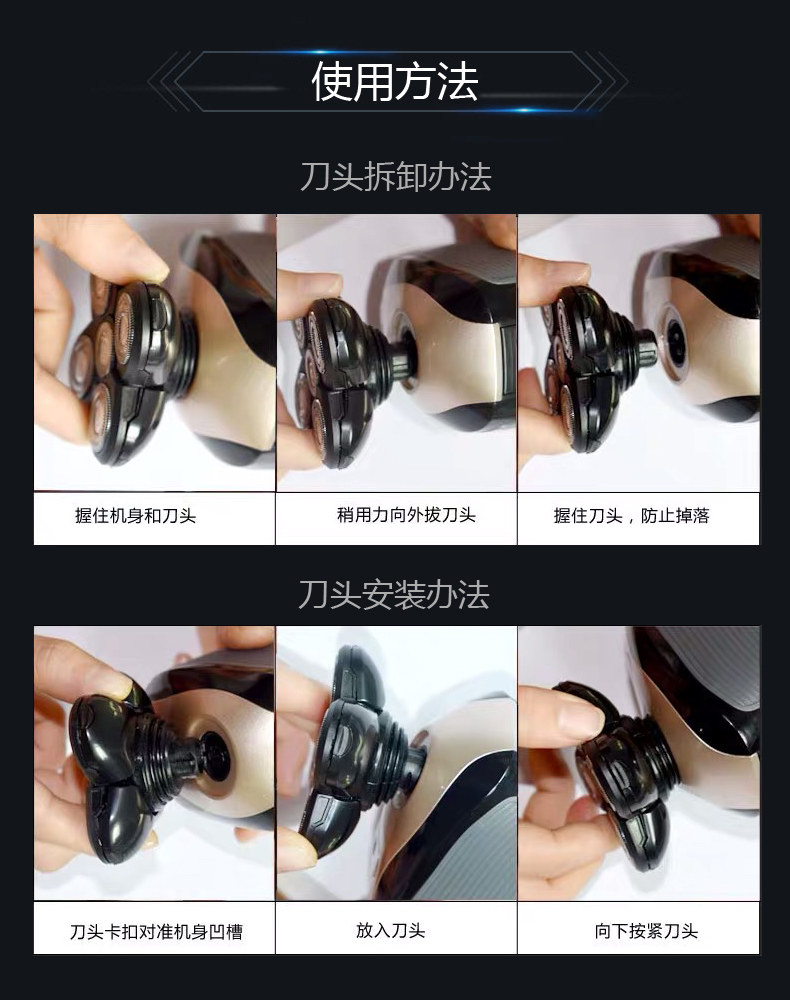 使用方法

刀头拆卸办法

握住机身和刀头

稍用力向外拔刀头

握住刀头，防止掉落

刀头安装办法

刀头卡扣对准机身凹槽

放入刀头

向下按紧刀头