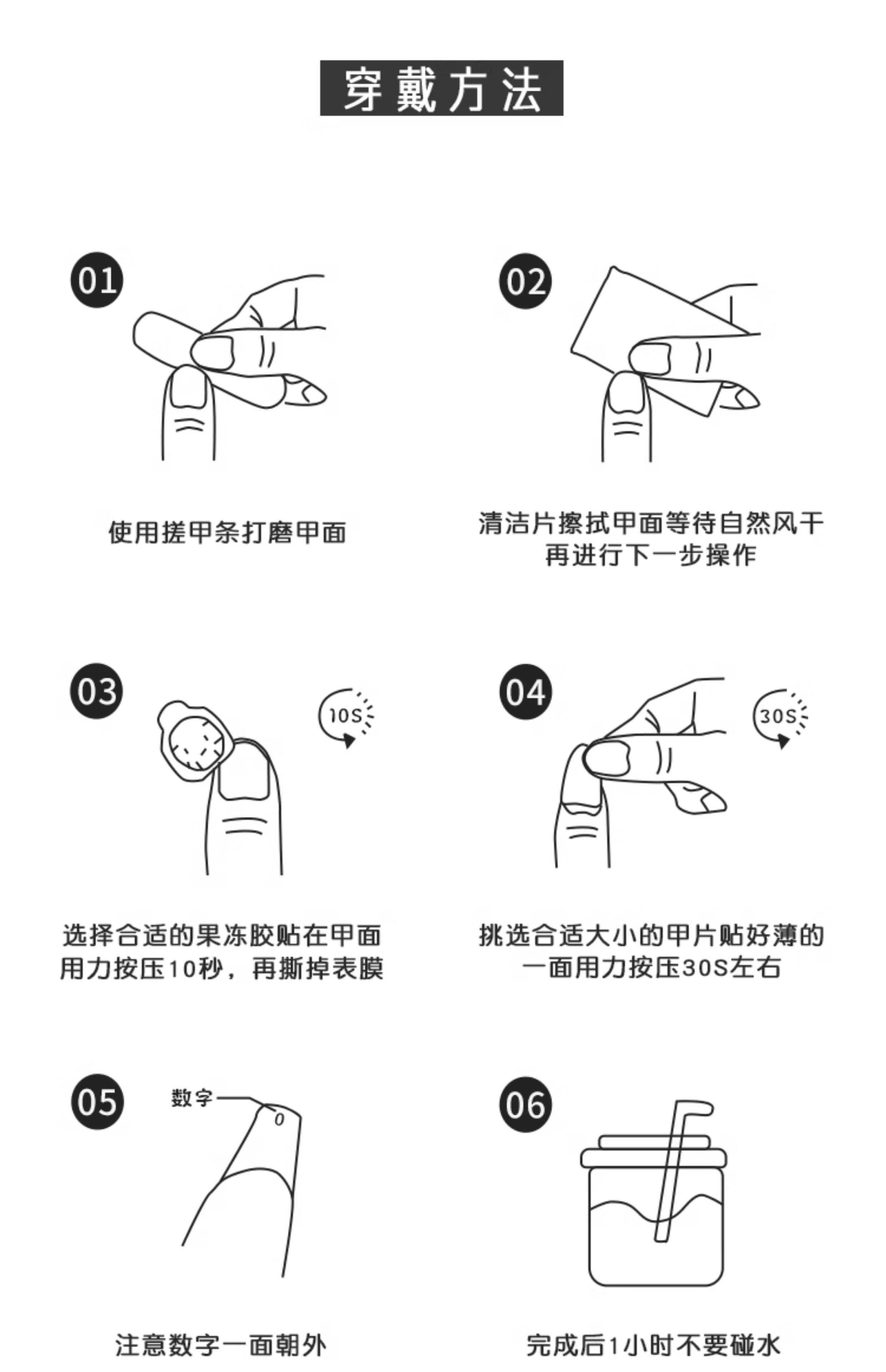 穿戴方法

01

使用搓甲条打磨甲面

02

清洁片擦拭甲面等待自然风干
再进行下一步操作

03

10S

选择合适的果冻胶贴在甲面
用力按压10秒，再撕掉表膜

04

30S

挑选合适大小的甲片贴好薄的
一面用力按压30S左右

05

数字

0

注意数字一面朝外

06

完成后1小时不要碰水