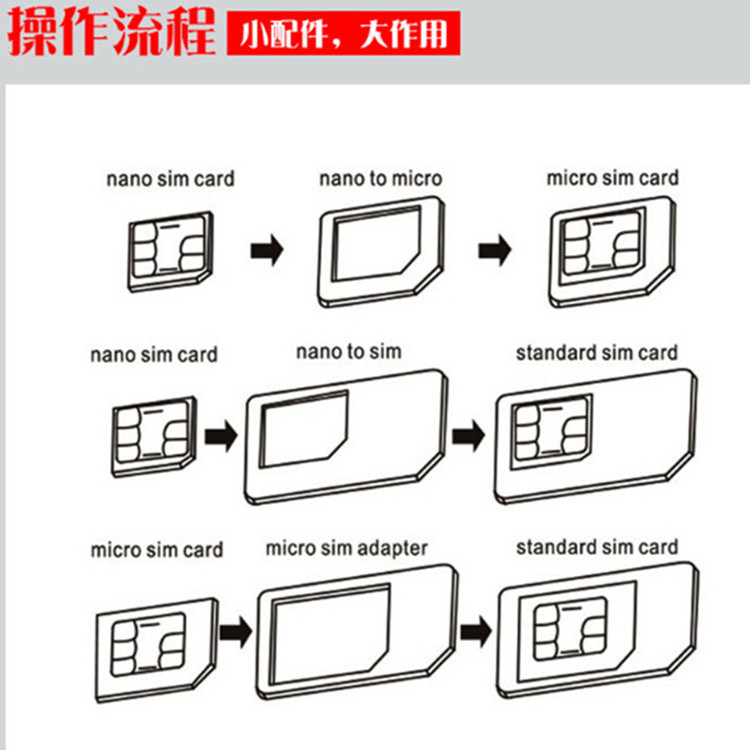 操作流程 小配件，大作用

nano sim card

nano to micro

micro sim card

nano sim card

nano to sim

standard sim card

micro sim card

micro sim adapter

standard sim card