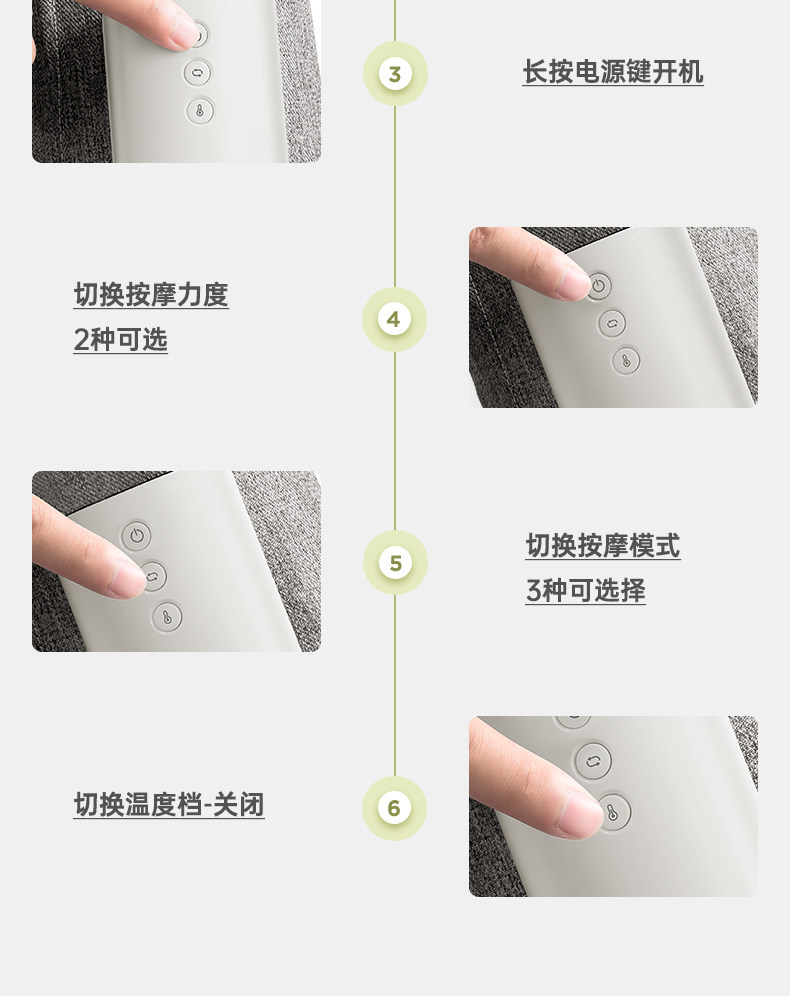 3

长按电源键开机

切换按摩力度
2种可选

4

5

切换按摩模式
3种可选择

切换温度档-关闭

6