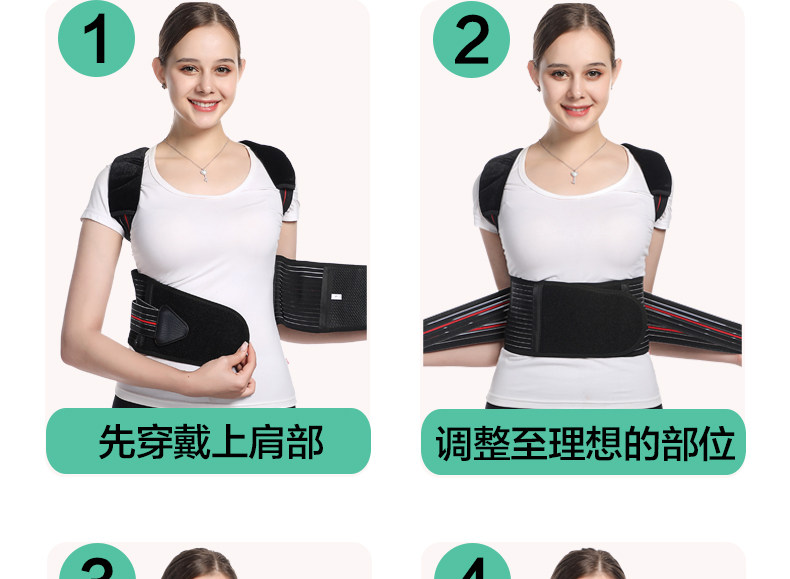 1

先穿戴上肩部

2

调整至理想的部位

3

4