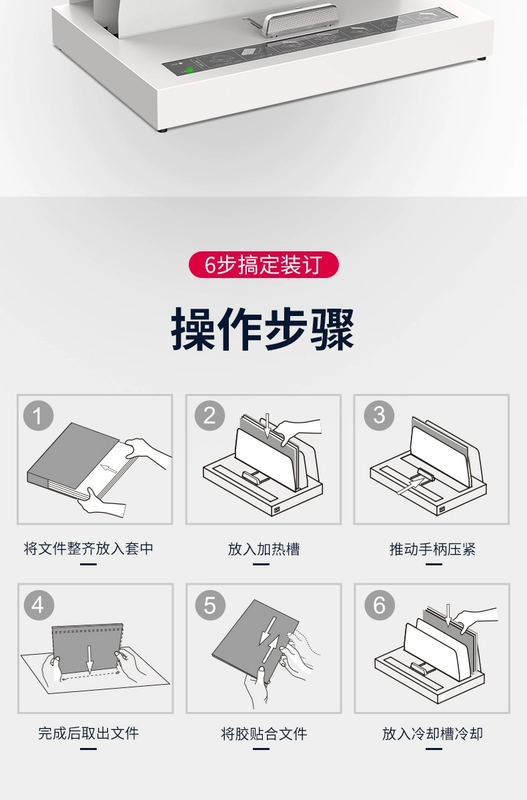 6步搞定装订

操作步骤

1

将文件整齐放入套中

2

放入加热槽

3

推动手柄压紧

4

完成后取出文件

5

将胶贴合文件

6

放入冷却槽冷却