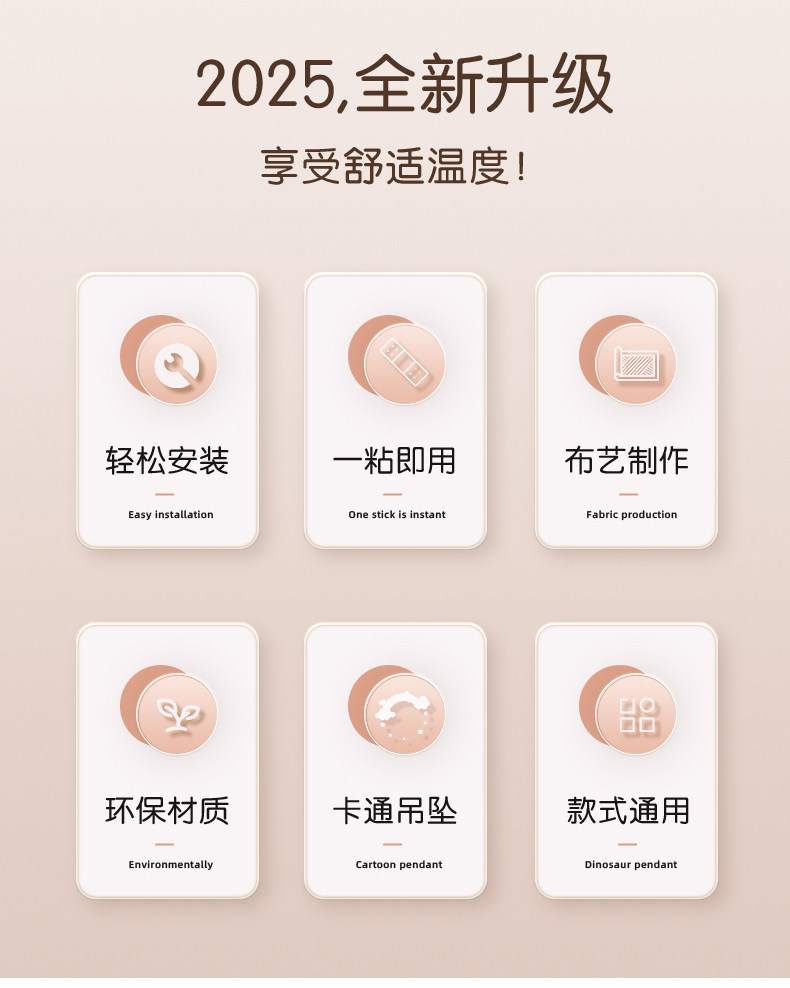 2025,全新升级

享受舒适温度!

轻松安装

Easy installation

一粘即用

One stick is instant

布艺制作

Fabric production

环保材质

Environmentally

卡通吊坠

Cartoon pendant

款式通用

Dinosaur pendant