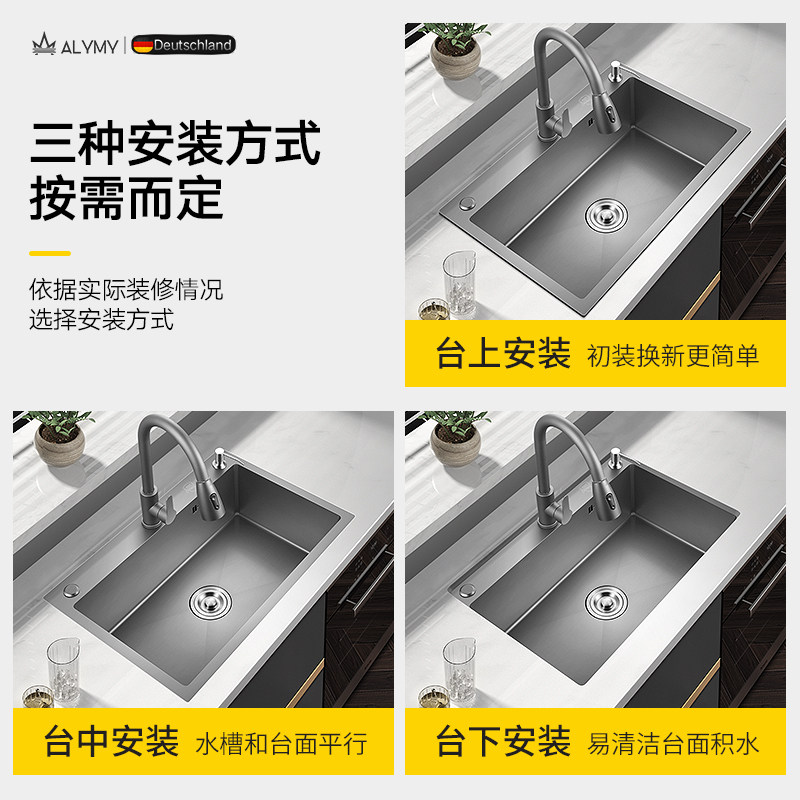 ALYMY | Deutschland

三种安装方式
按需而定

依据实际装修情况
选择安装方式

台上安装 初装换新更简单

台中安装 水槽和台面平行

台下安装 易清洁台面积水