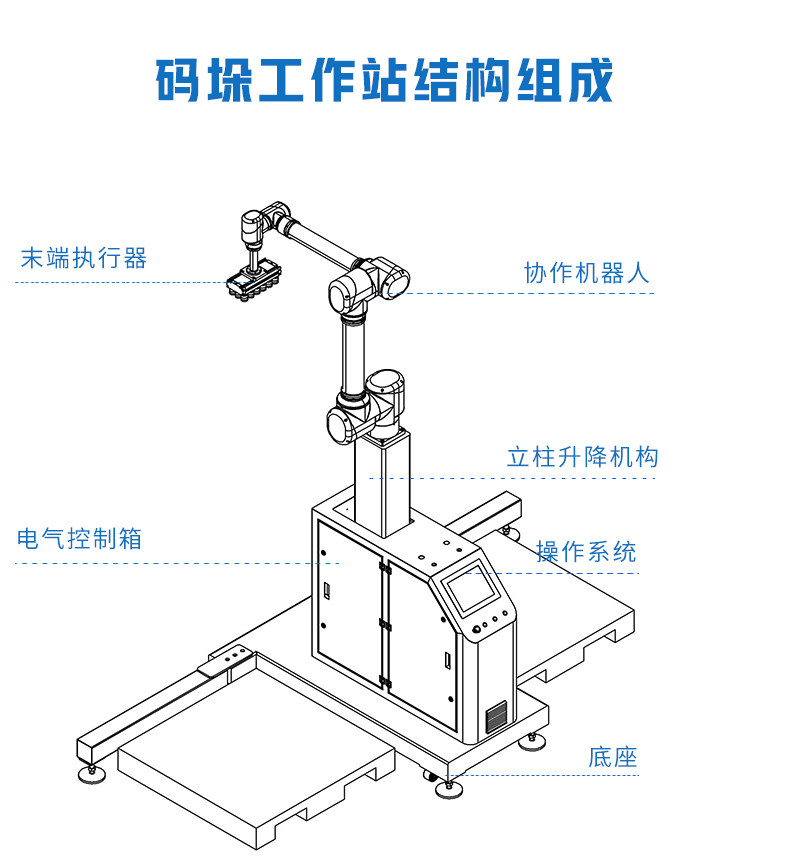 码垛工作站结构组成

末端执行器

协作机器人

立柱升降机构

电气控制箱

操作系统

底座