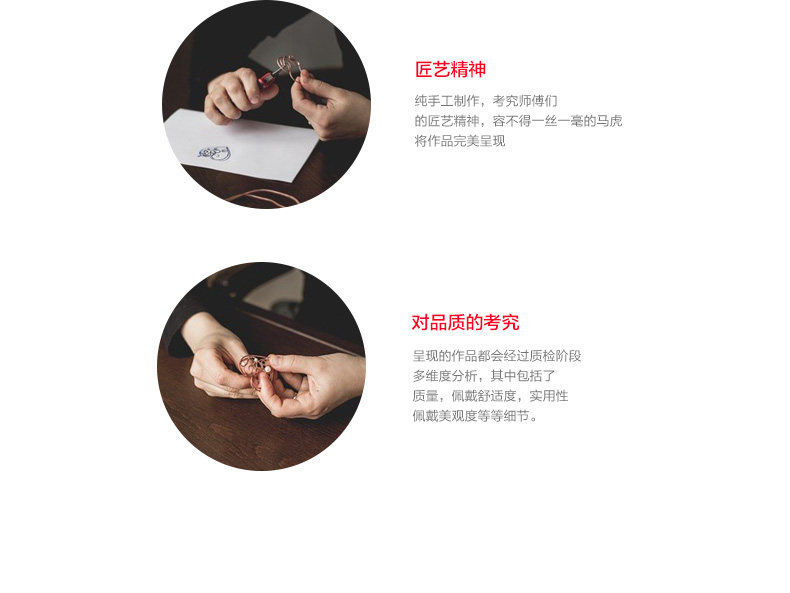 匠艺精神

纯手工制作，考究师傅们
的匠艺精神，容不得一丝一毫的马虎
将作品完美呈现

对品质的考究

呈现的作品都会经过质检阶段
多维度分析，其中包括了
质量，佩戴舒适度，实用性
佩戴美观度等等细节。