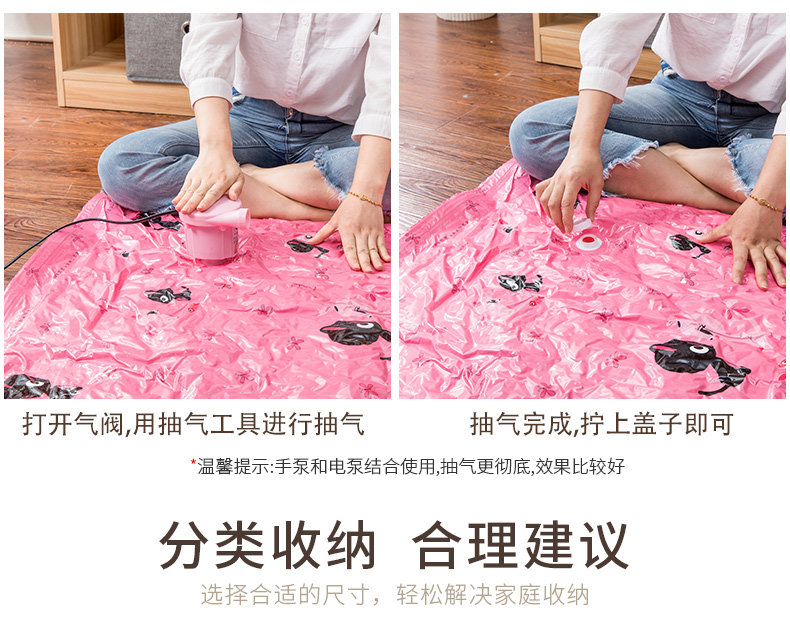 打开气阀,用抽气工具进行抽气

抽气完成,拧上盖子即可

*温馨提示:手泵和电泵结合使用,抽气更彻底,效果比较好

分类收纳 合理建议

选择合适的尺寸，轻松解决家庭收纳