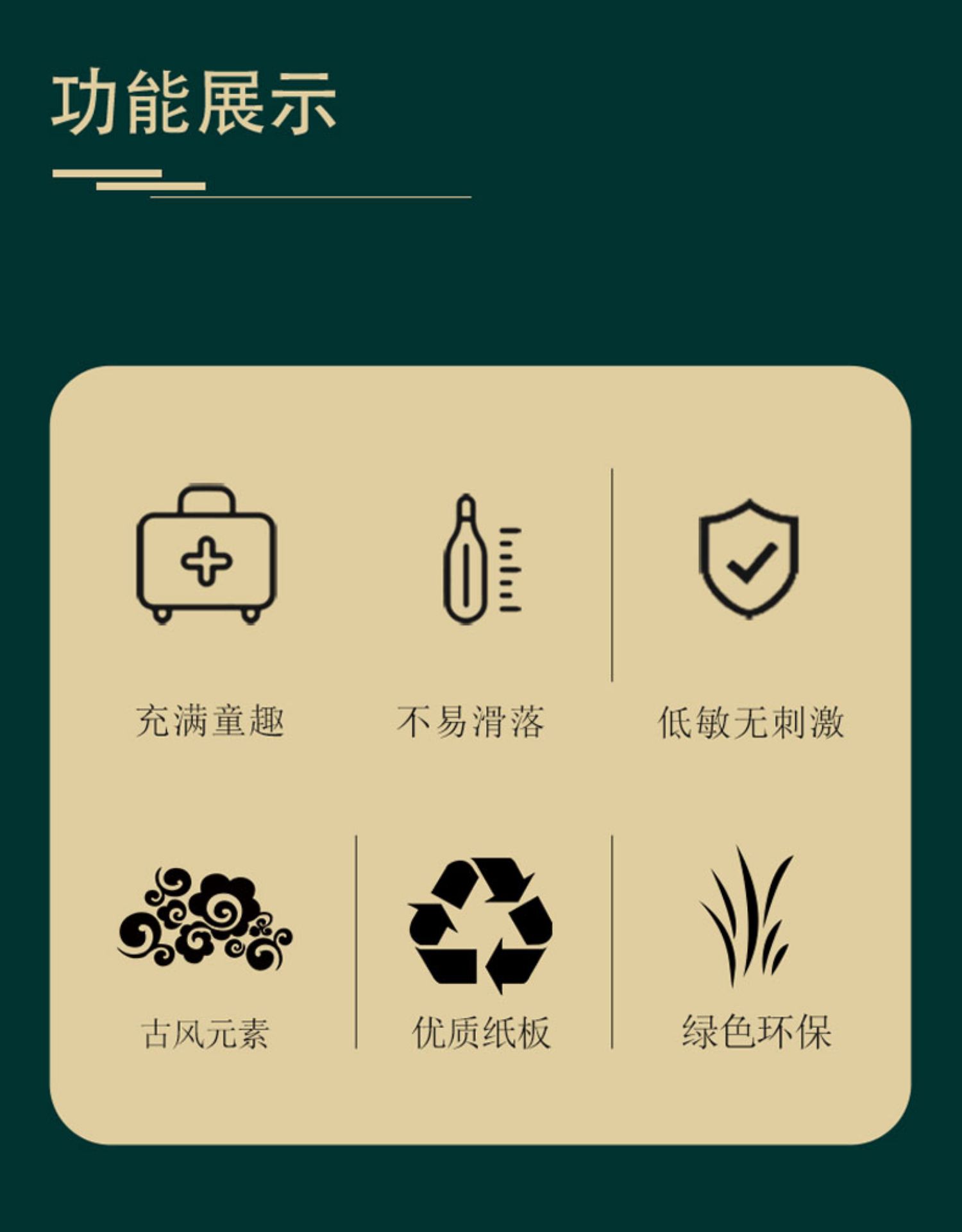 功能展示

充满童趣

不易滑落

低敏无刺激

古风元素

优质纸板

绿色环保