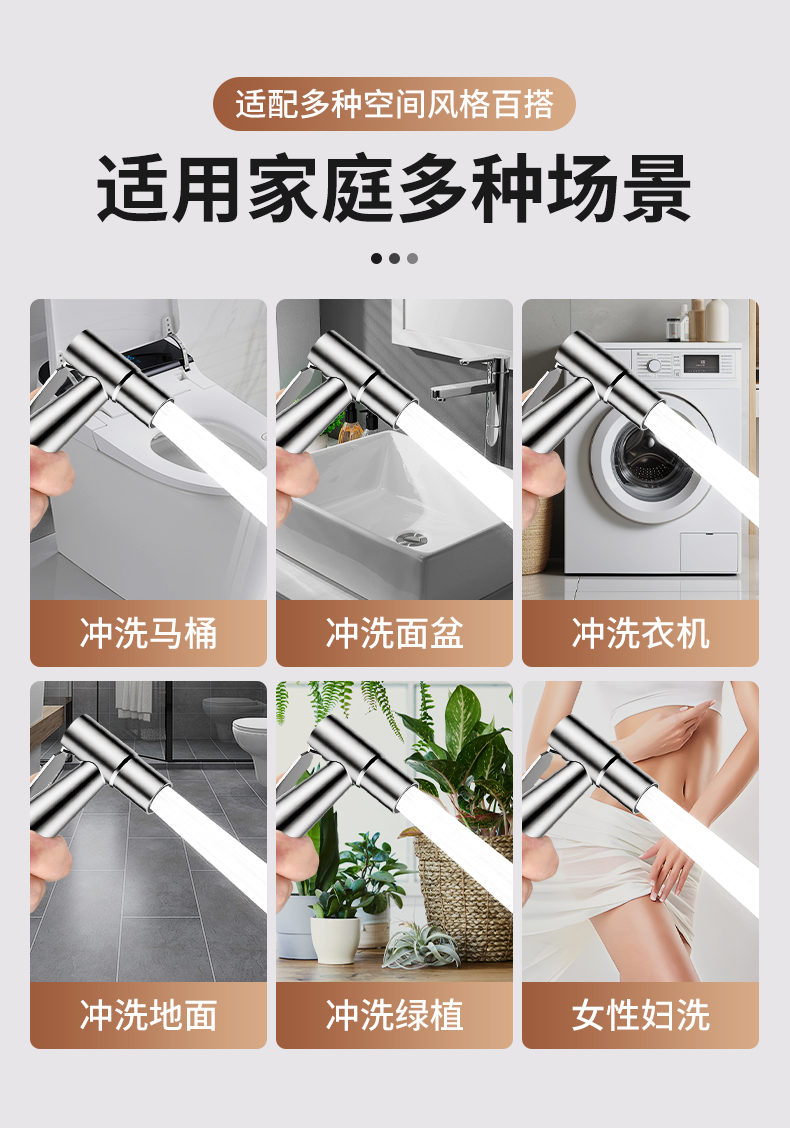 适配多种空间风格百搭

适用家庭多种场景

冲洗马桶

冲洗面盆

冲洗衣机

冲洗地面

冲洗绿植

女性妇洗