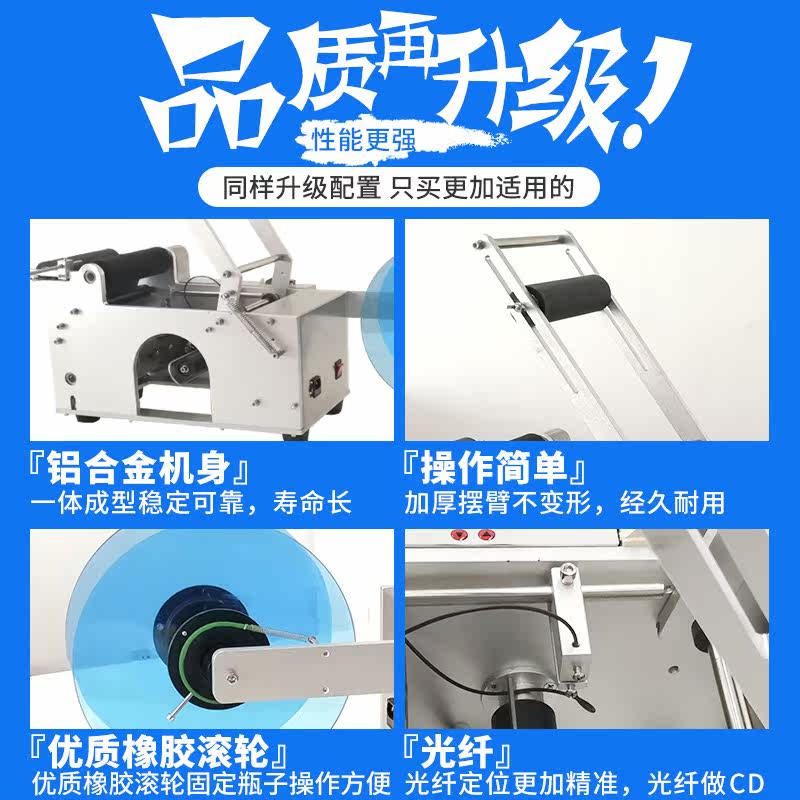 品质再升级!
性能更强
同样升级配置 只买更加适用的

『铝合金机身』
一体成型稳定可靠，寿命长

『操作简单』
加厚摆臂不变形，经久耐用

『优质橡胶滚轮』
优质橡胶滚轮固定瓶子操作方便

『光纤』
光纤定位更加精准，光纤做CD