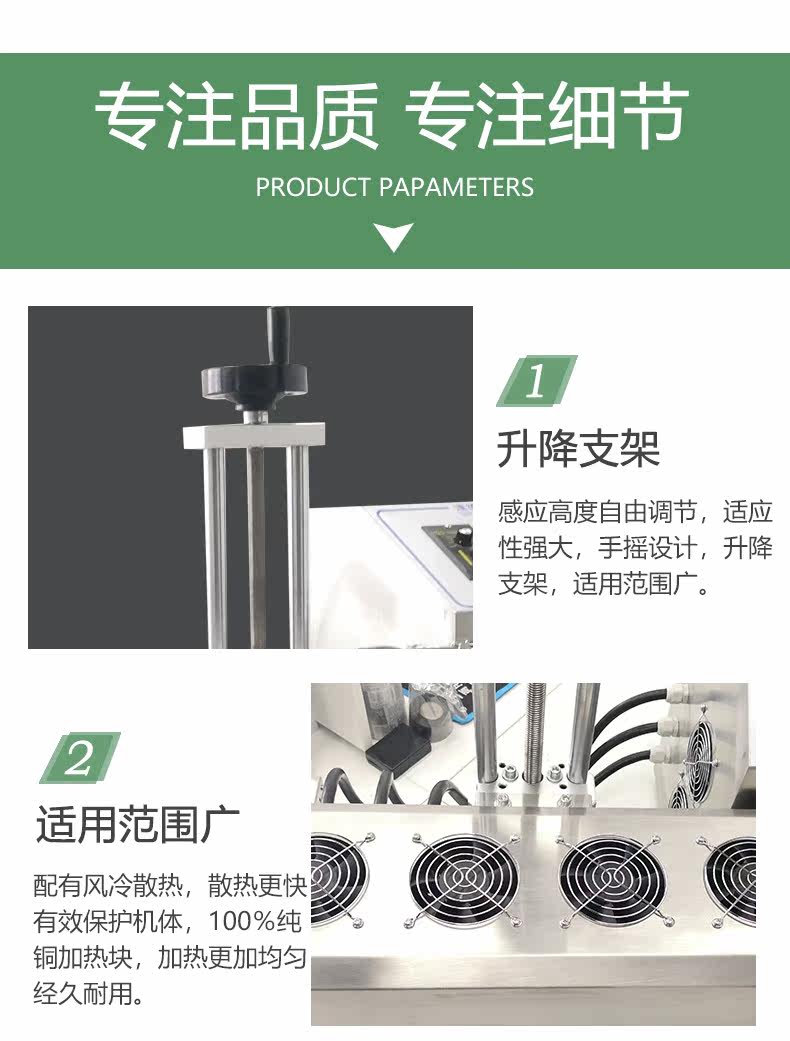 专注品质 专注细节

PRODUCT PAPAMETERS

1

升降支架

感应高度自由调节，适应性强大，手摇设计，升降支架，适用范围广。

2

适用范围广

配有风冷散热，散热更快有效保护机体，100%纯铜加热块，加热更加均匀经久耐用。