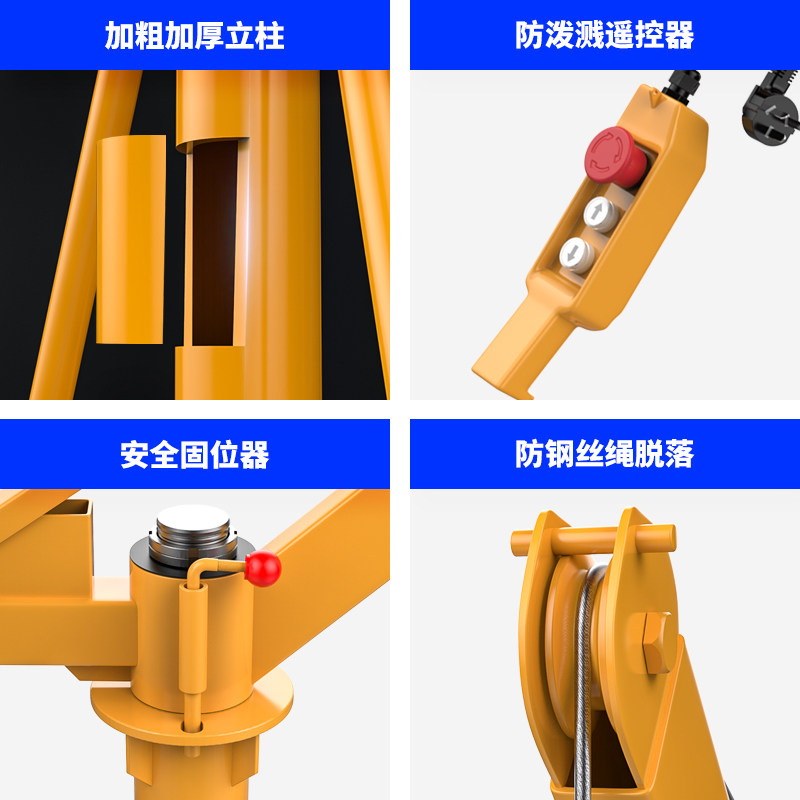 加粗加厚立柱

防泼溅遥控器

安全固位器

防钢丝绳脱落