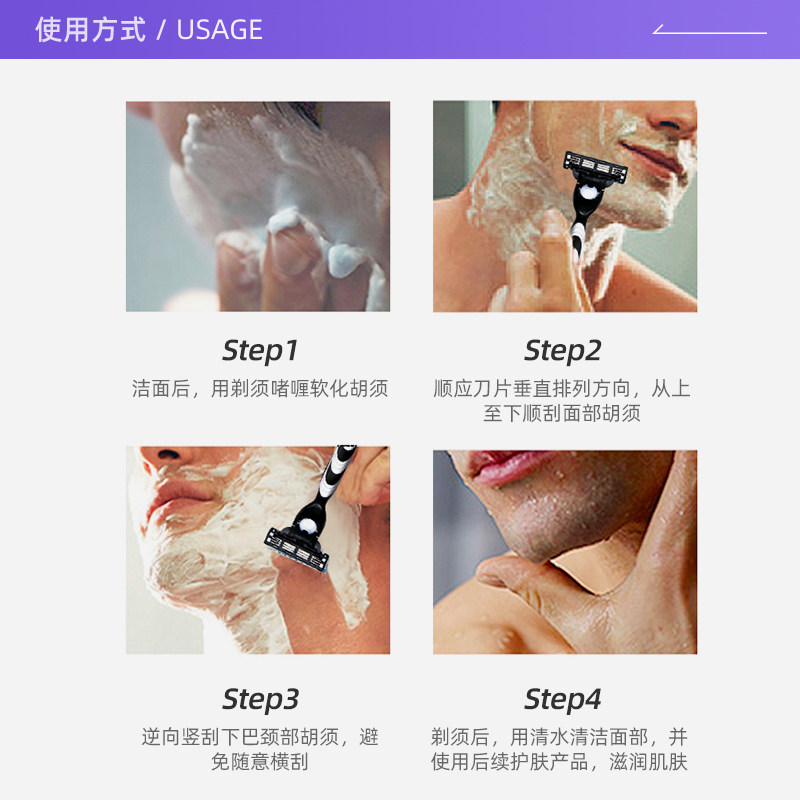 使用方式 / USAGE

Step1

洁面后，用剃须啫喱软化胡须

Step2

顺应刀片垂直排列方向，从上至下顺刮面部胡须

Step3

逆向竖刮下巴颈部胡须，避免随意横刮

Step4

剃须后，用清水清洁面部，并使用后续护肤产品，滋润肌肤